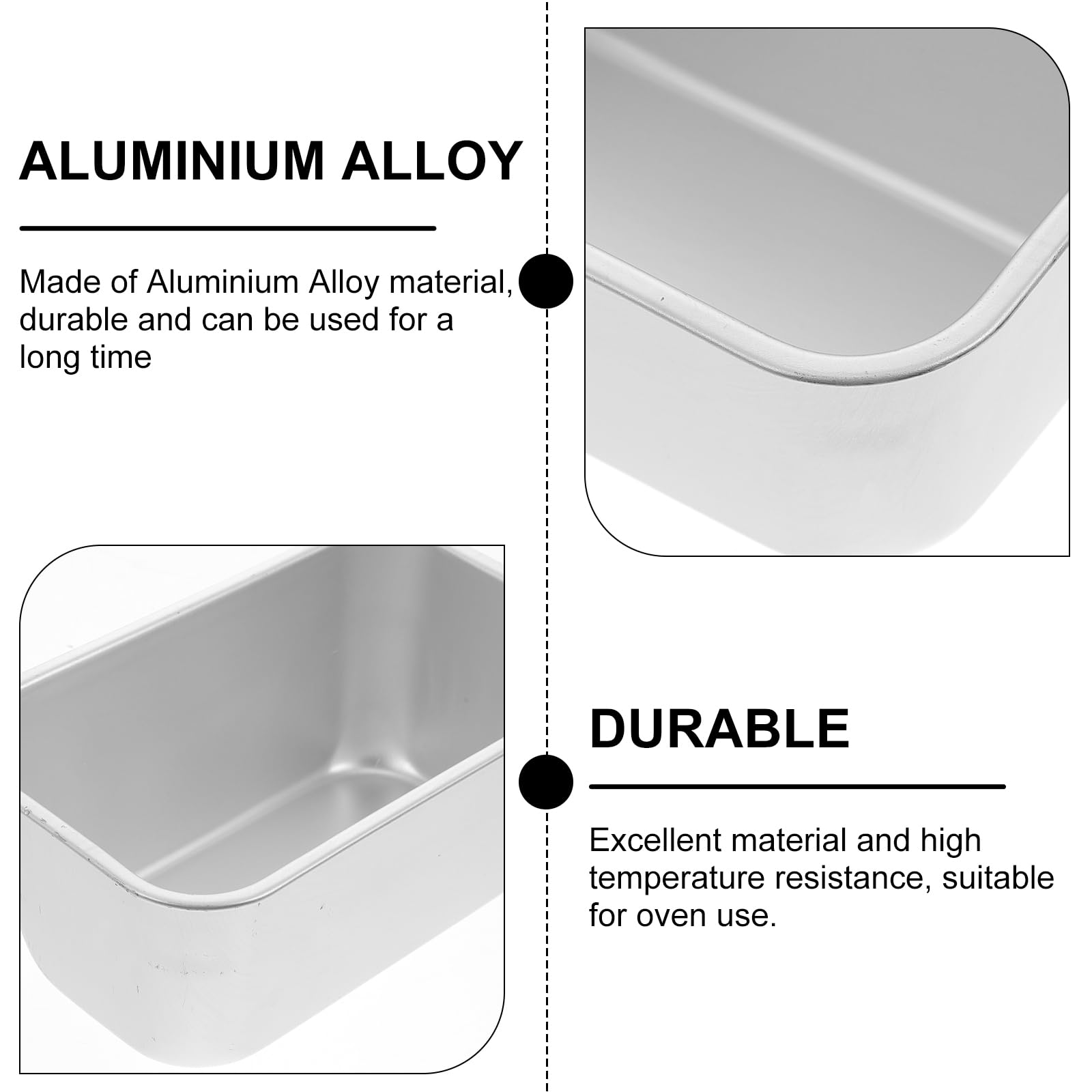 ALUMINIUM ALLOY

Made of Aluminium Alloy material, durable and can be used for a long time

DURABLE

Excellent material and high temperature resistance, suitable for oven use.