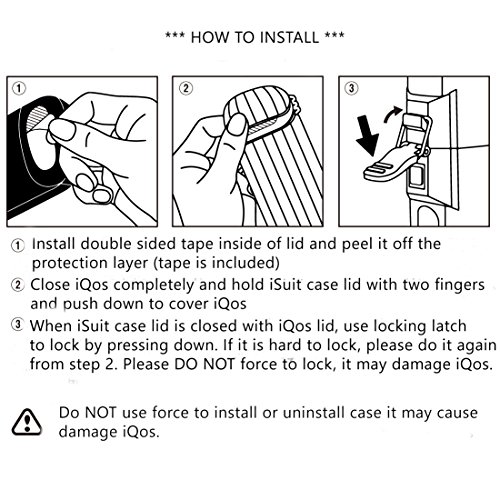 *** HOW TO INSTALL ***

①

②

③

① Install double sided tape inside of lid and peel it off the protection layer (tape is included)

② Close iQos completely and hold iSuit case lid with two fingers and push down to cover iQos

③ When iSuit case lid is closed with iQos lid, use locking latch to lock by pressing down. If it is hard to lock, please do it again from step 2. Please DO NOT force to lock, it may damage iQos.

Do NOT use force to install or uninstall case it may cause damage iQos.