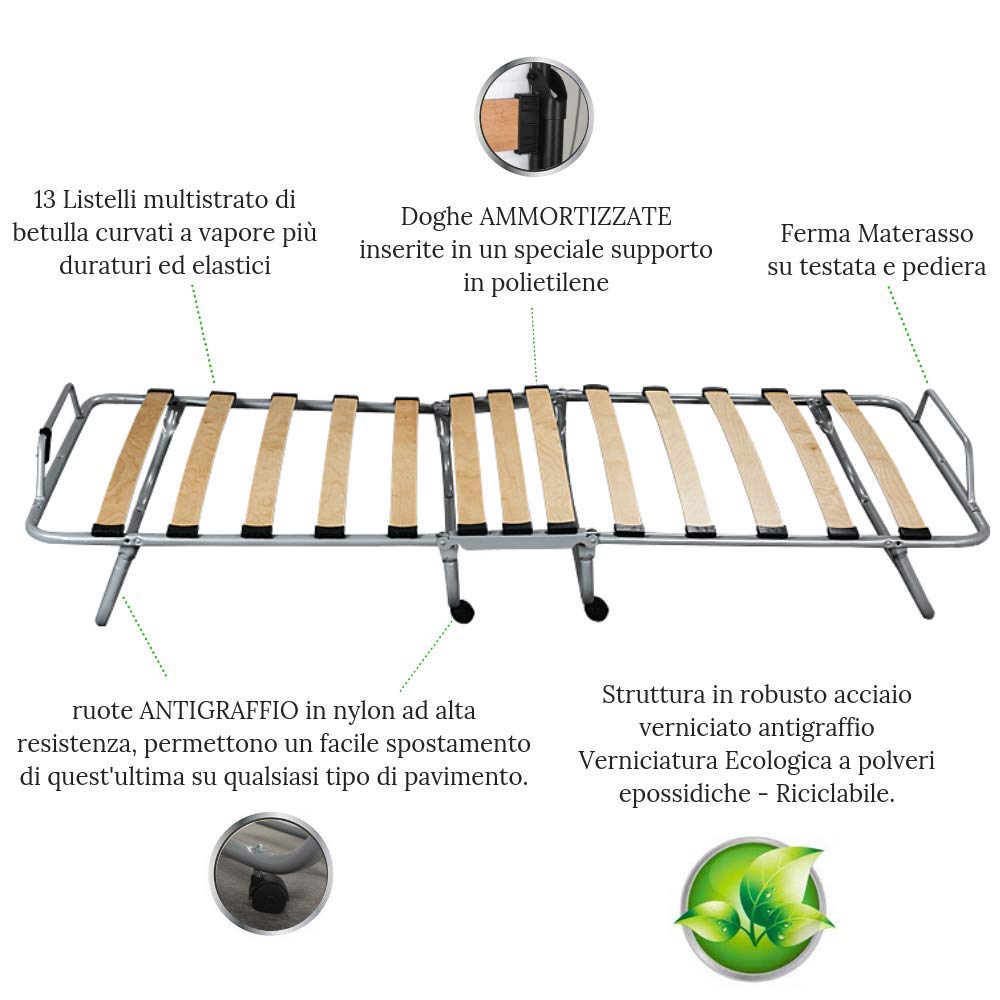 13 Listelli multistrato di betulla curvati a vapore più duraturi ed elastici

Doghe AMMORTIZZATE inserite in un speciale supporto in polietilene

Ferma Materasso su testata e pediera

ruote ANTIGRAFFIO in nylon ad alta resistenza, permettono un facile spostamento di quest'ultima su qualsiasi tipo di pavimento.

Struttura in robusto acciaio verniciato antigraffio Verniciatura Ecologica a polveri epossidiche - Riciclabile.