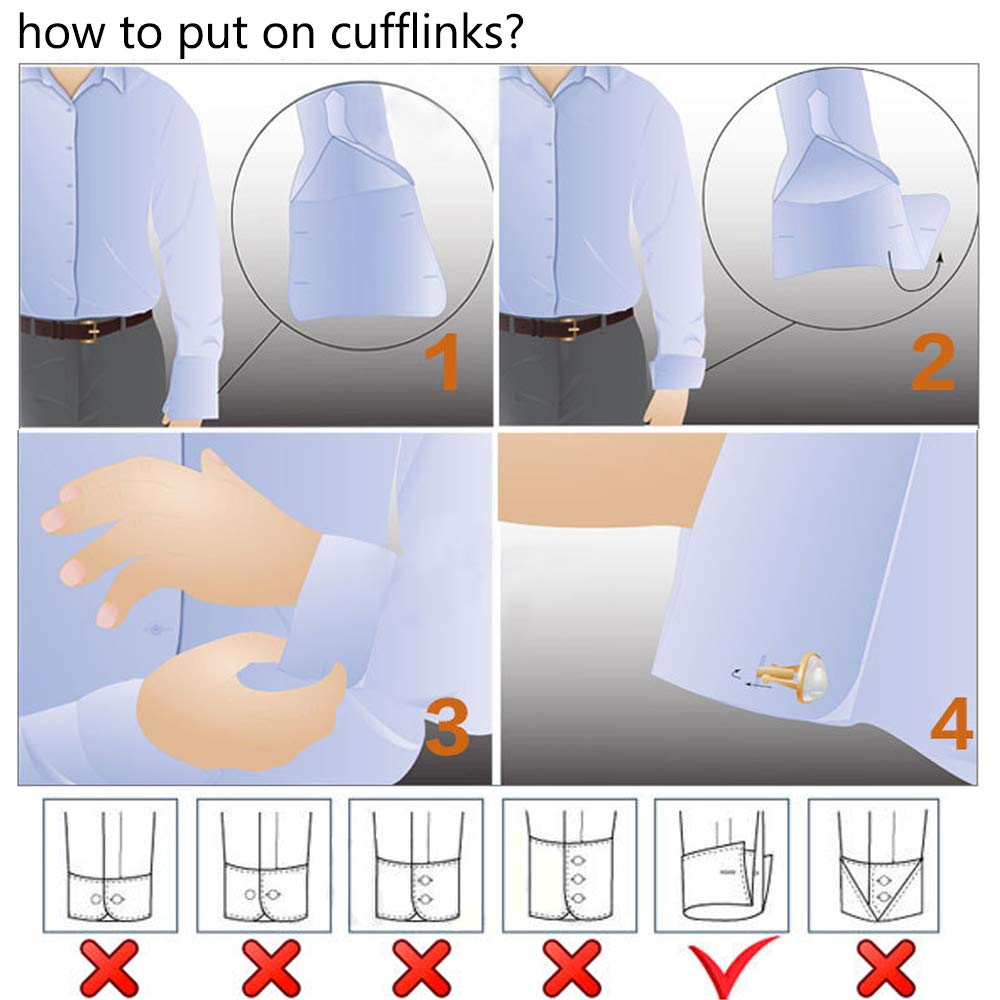 how to put on cufflinks?

1

2

3

4