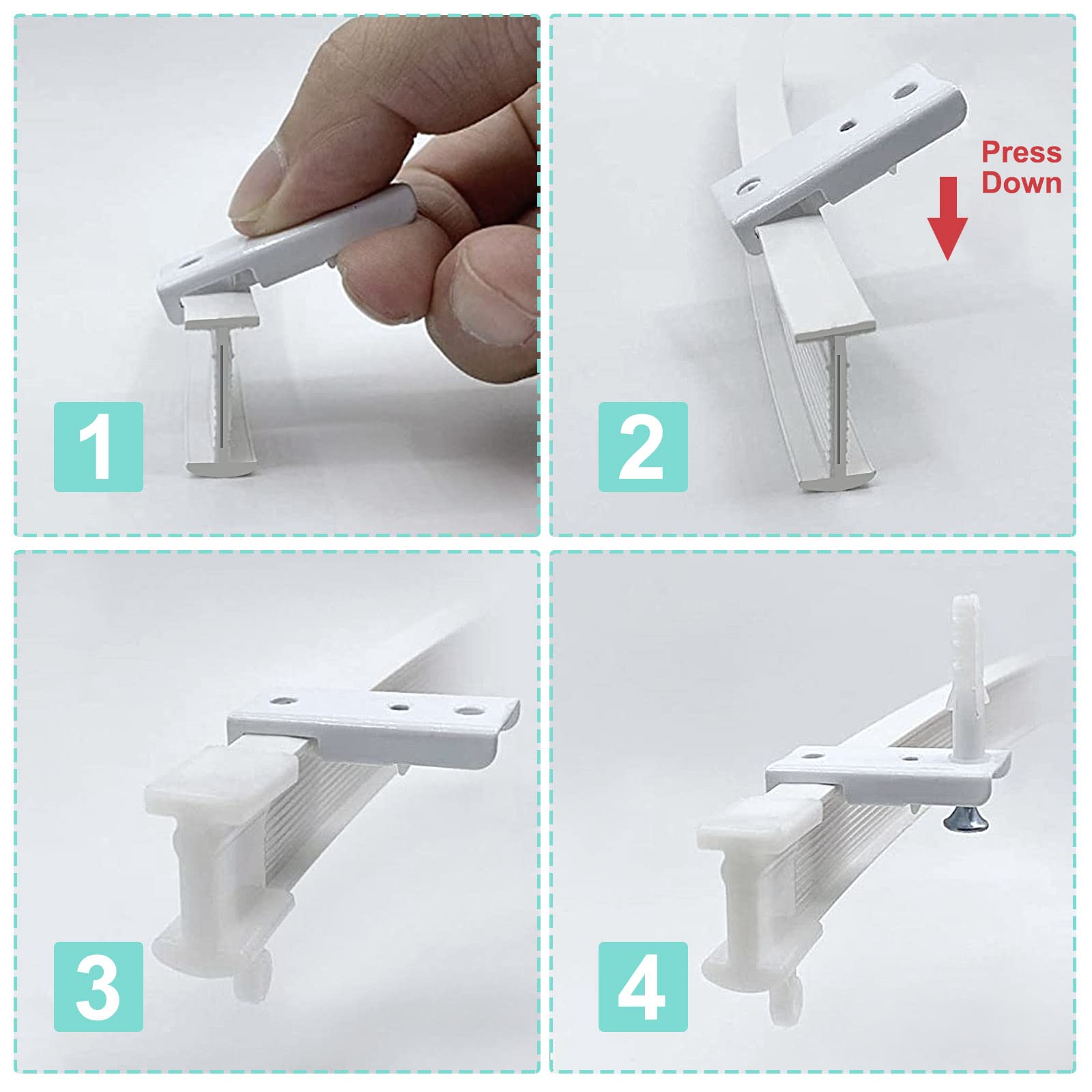 1

Press Down

2

3

4