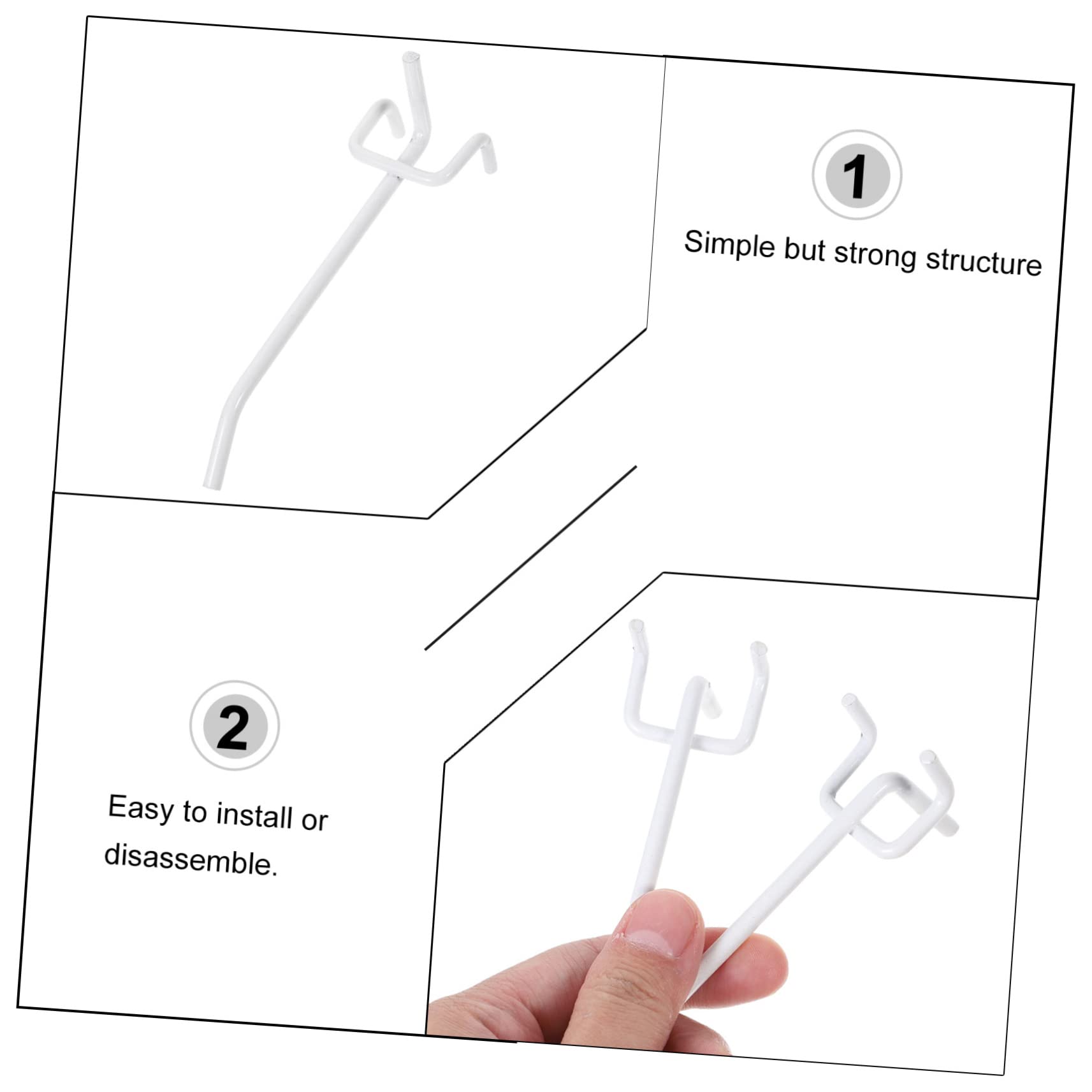 1

Simple but strong structure

2

Easy to install or disassemble.