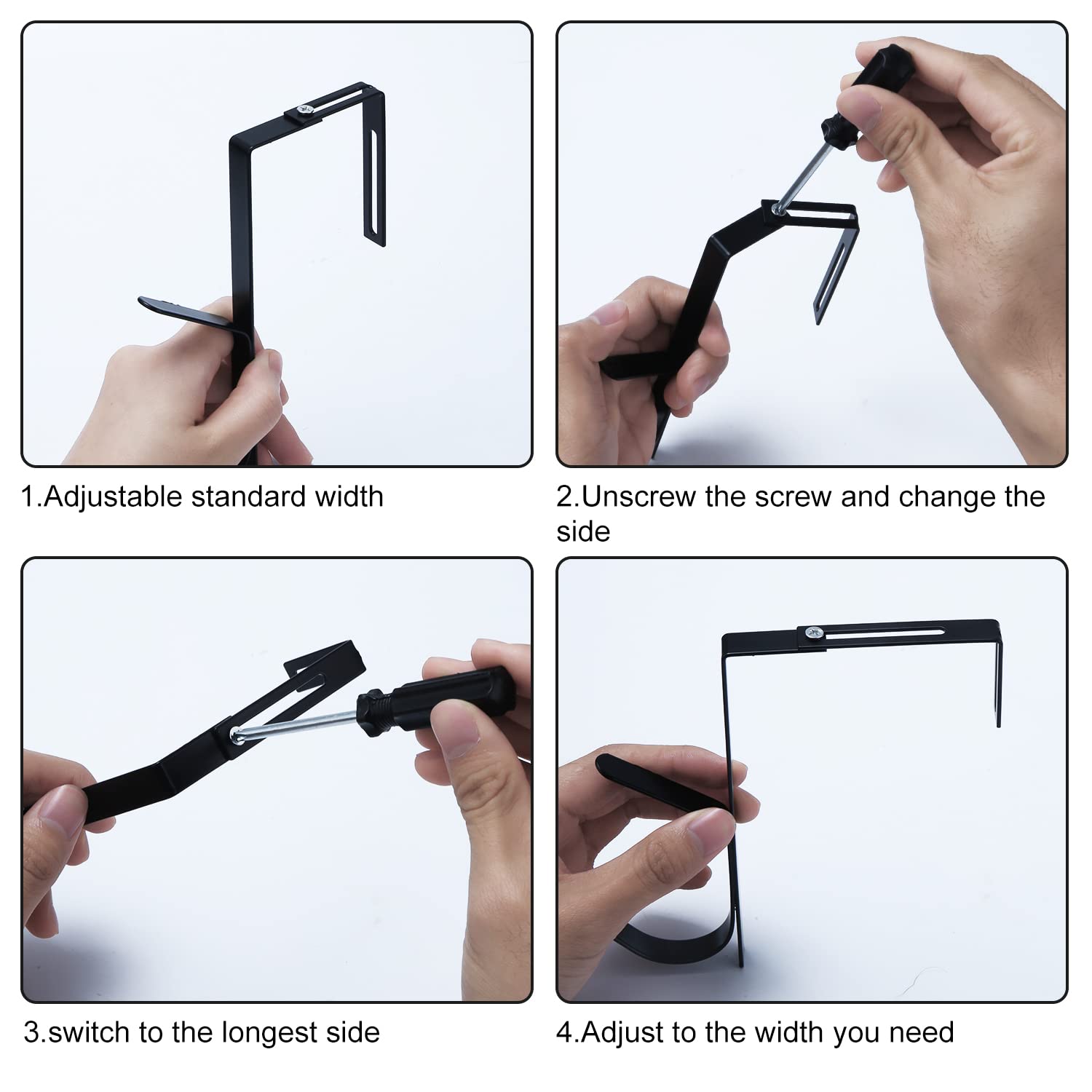 1.Adjustable standard width

2.Unscrew the screw and change the side

3.switch to the longest side

4.Adjust to the width you need