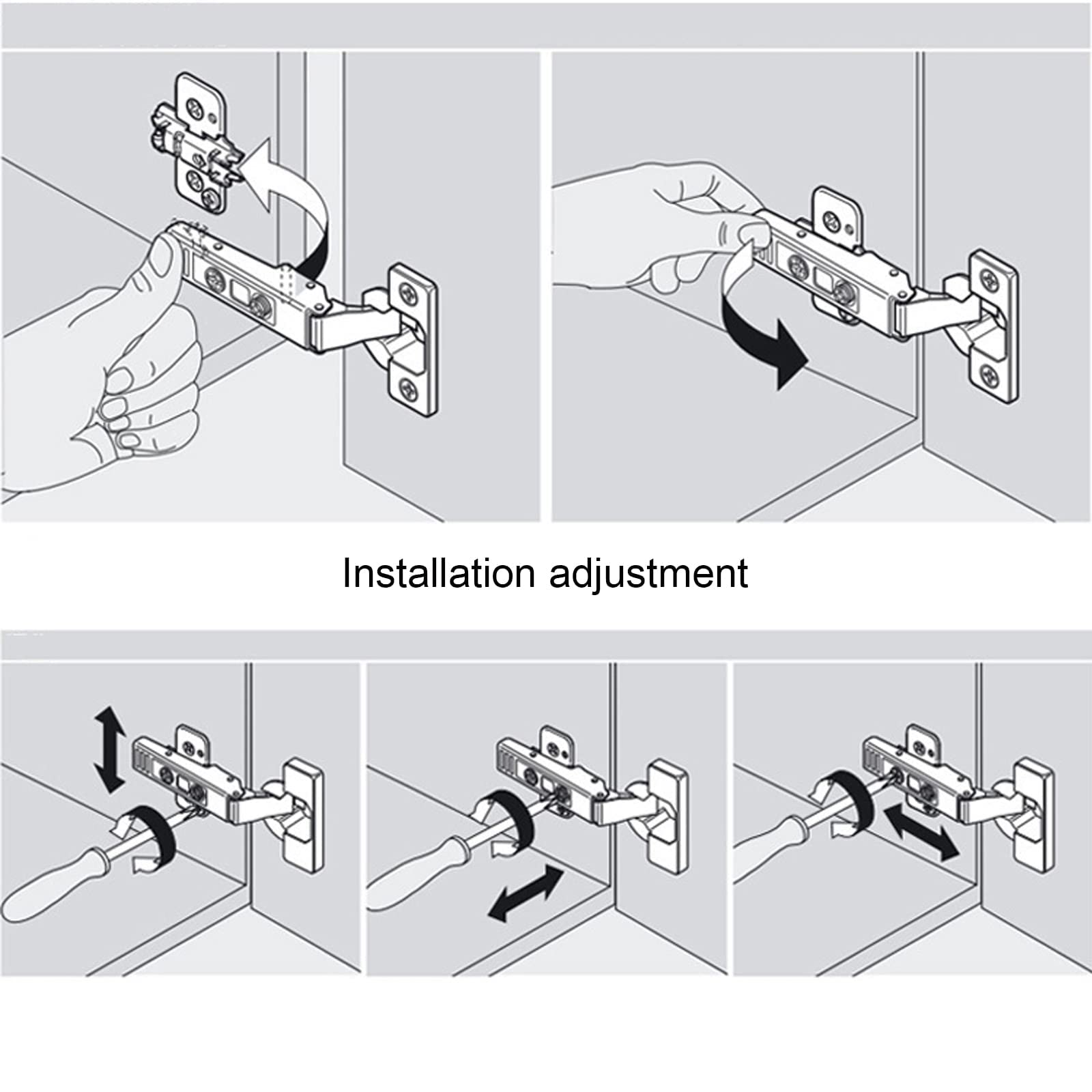 Installation adjustment