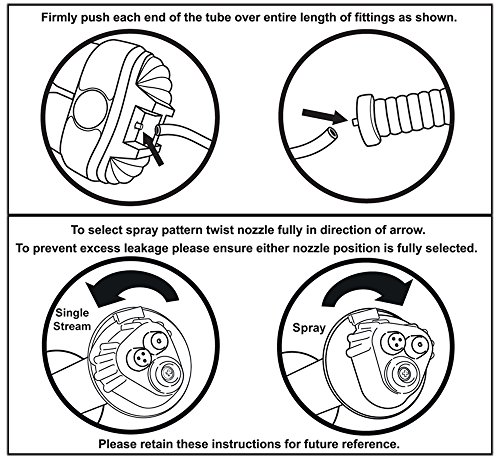 Firmly push each end of the tube over entire length of fittings as shown.

To select spray pattern twist nozzle fully in direction of arrow.
To prevent excess leakage please ensure either nozzle position is fully selected.

Single Stream

Spray

Please retain these instructions for future reference.