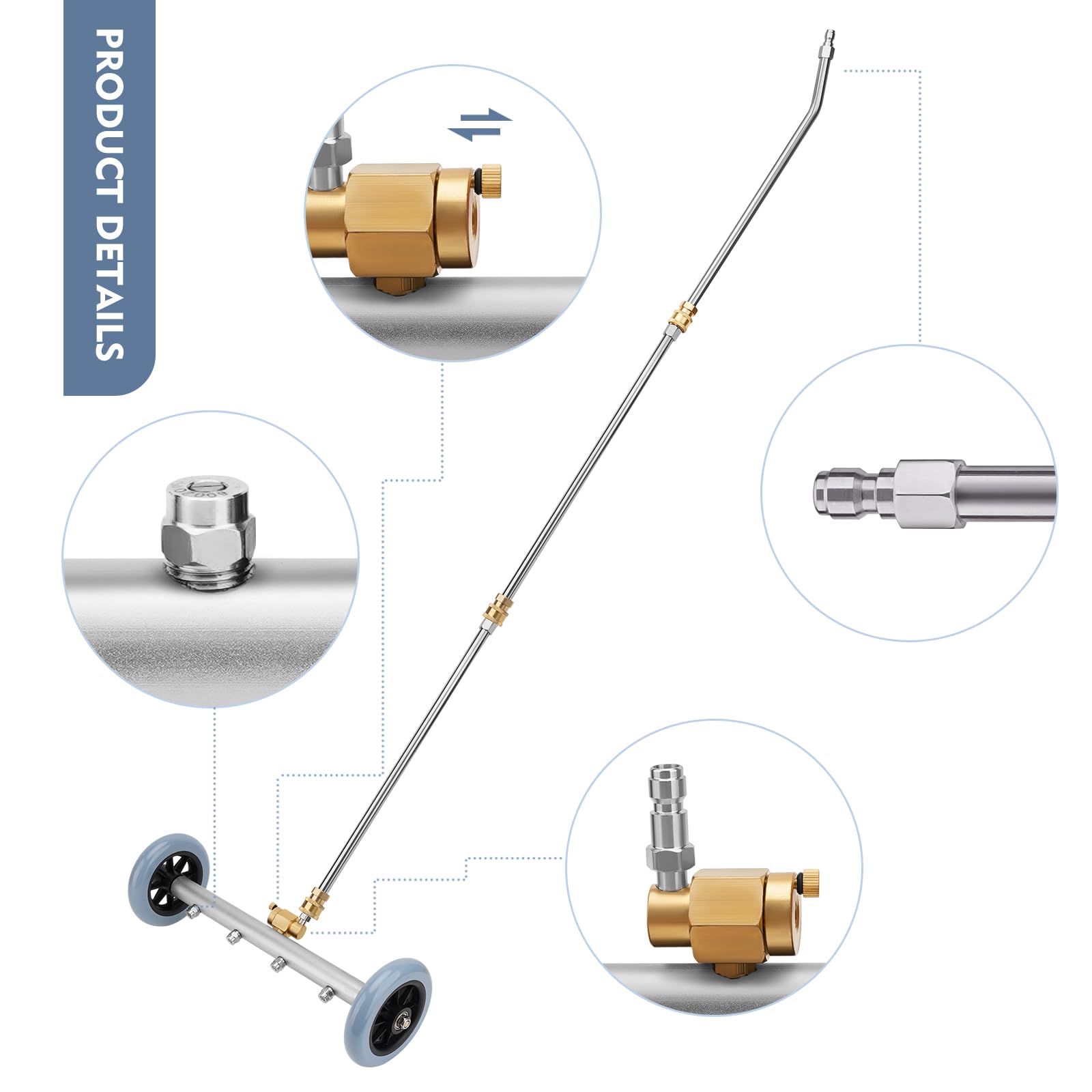 PRODUCT DETAILS