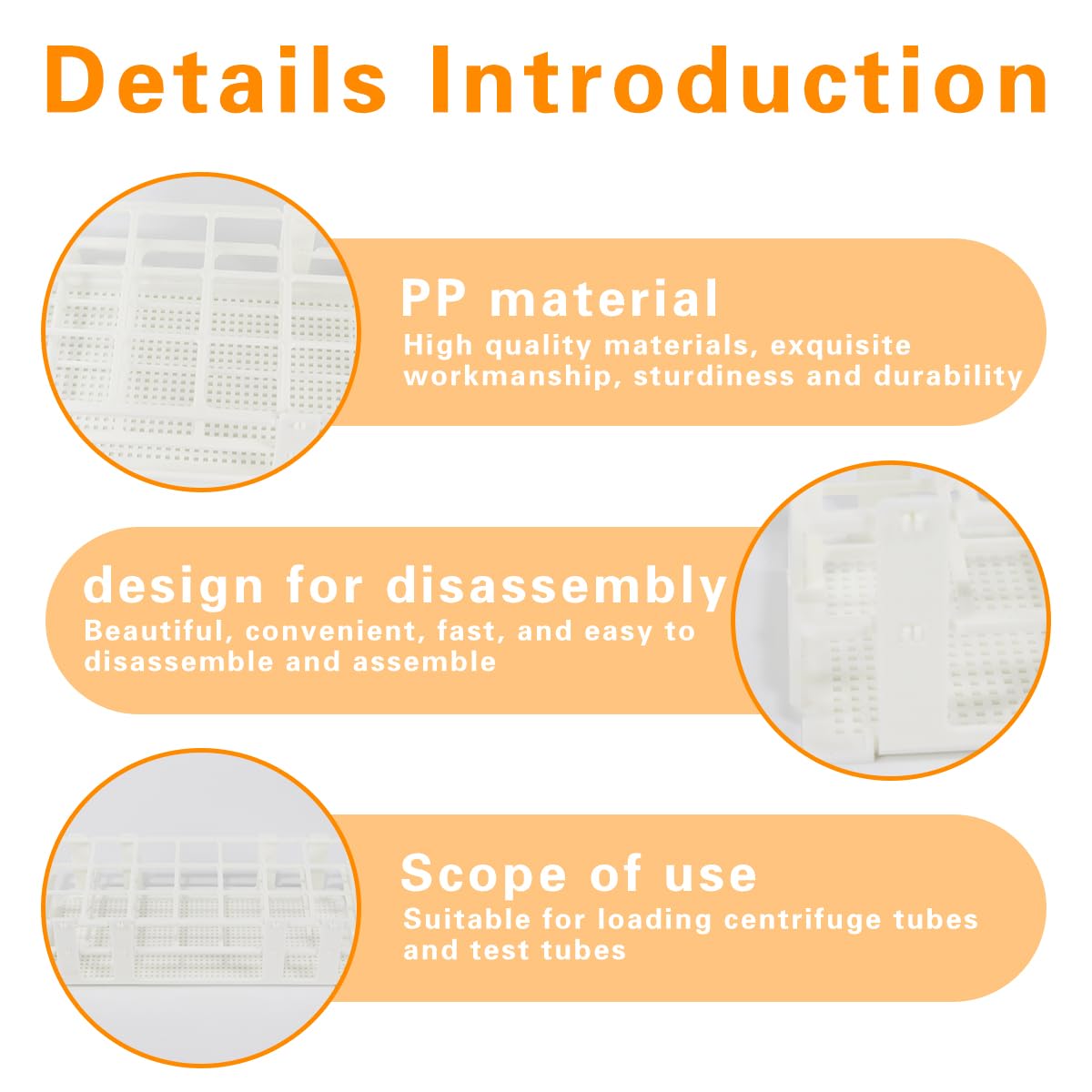 Details Introduction

PP material
High quality materials, exquisite workmanship, sturdiness and durability

design for disassembly
Beautiful, convenient, fast, and easy to disassemble and assemble

Scope of use
Suitable for loading centrifuge tubes and test tubes