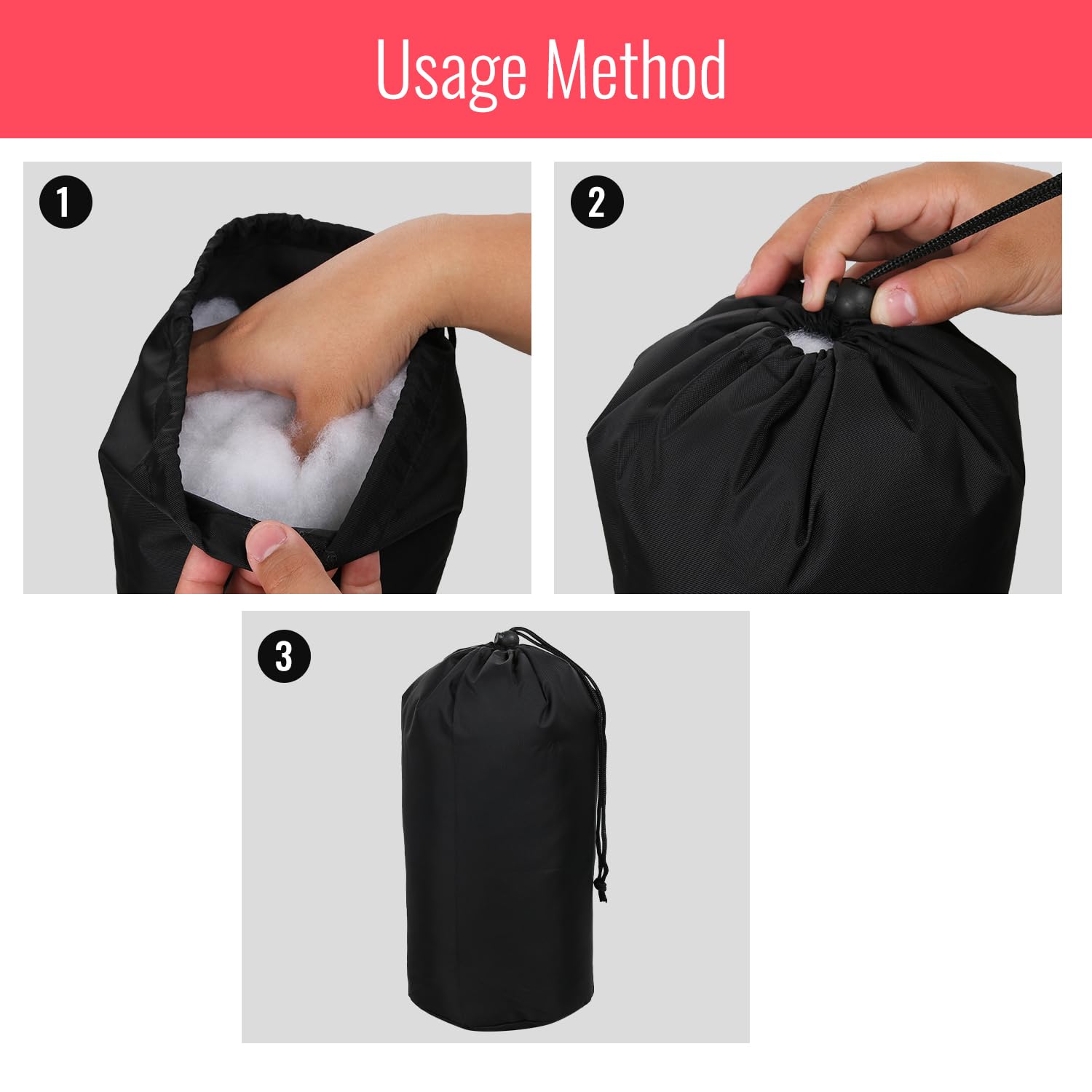 Usage Method

1

2

3