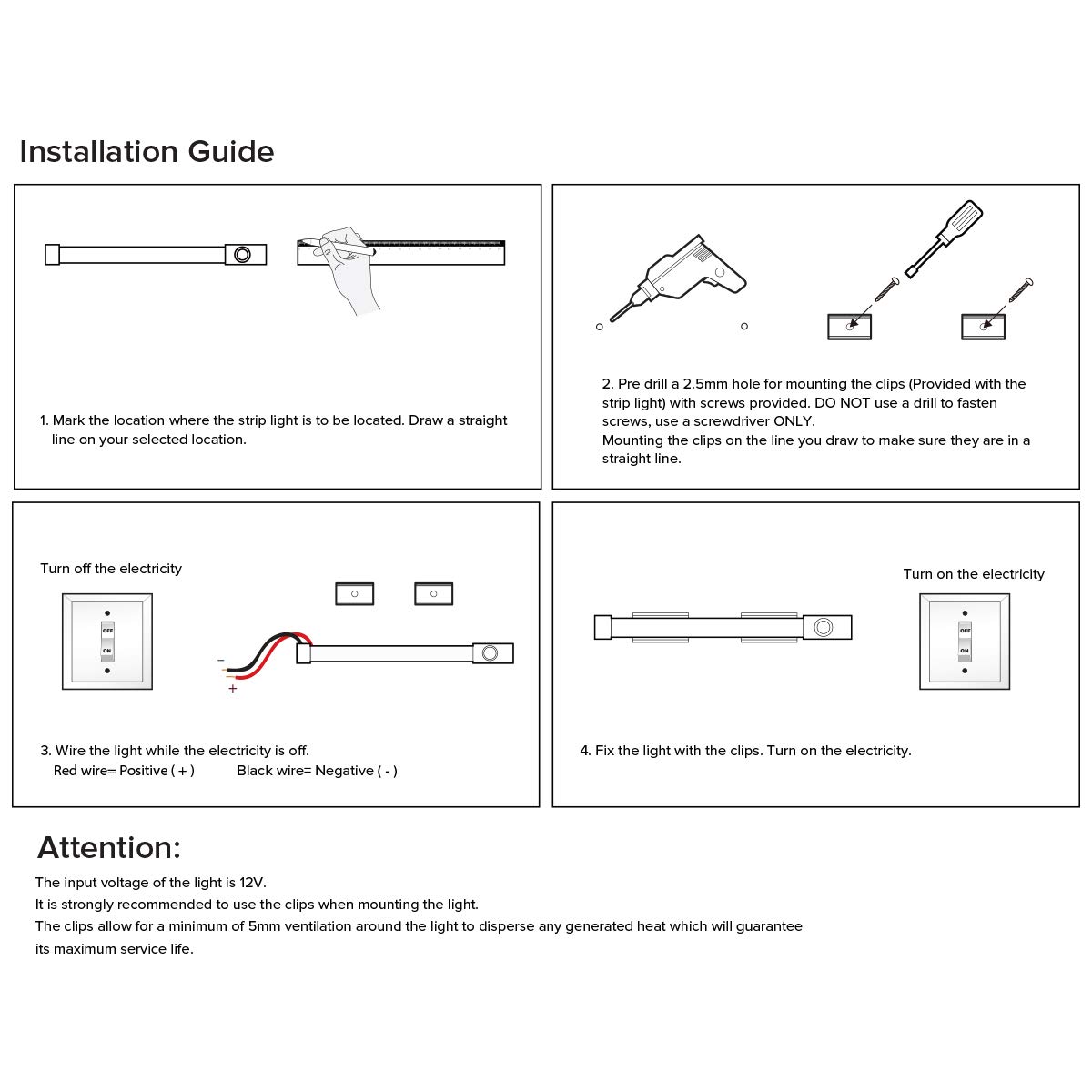 Installation Guide

1. Mark the location where the strip light is to be located. Draw a straight line on your selected location.

2. Pre drill a 2.5mm hole for mounting the clips (Provided with the strip light) with screws provided. DO NOT use a drill to fasten screws, use a screwdriver ONLY.
Mounting the clips on the line you draw to make sure they are in a straight line.

Turn off the electricity

OFF
ON

−
+

3. Wire the light while the electricity is off.
Red wire= Positive ( + ) Black wire= Negative ( - )

Turn on the electricity

OFF
ON

4. Fix the light with the clips. Turn on the electricity.

Attention:

The input voltage of the light is 12V.
It is strongly recommended to use the clips when mounting the light.
The clips allow for a minimum of 5mm ventilation around the light to disperse any generated heat which will guarantee its maximum service life.