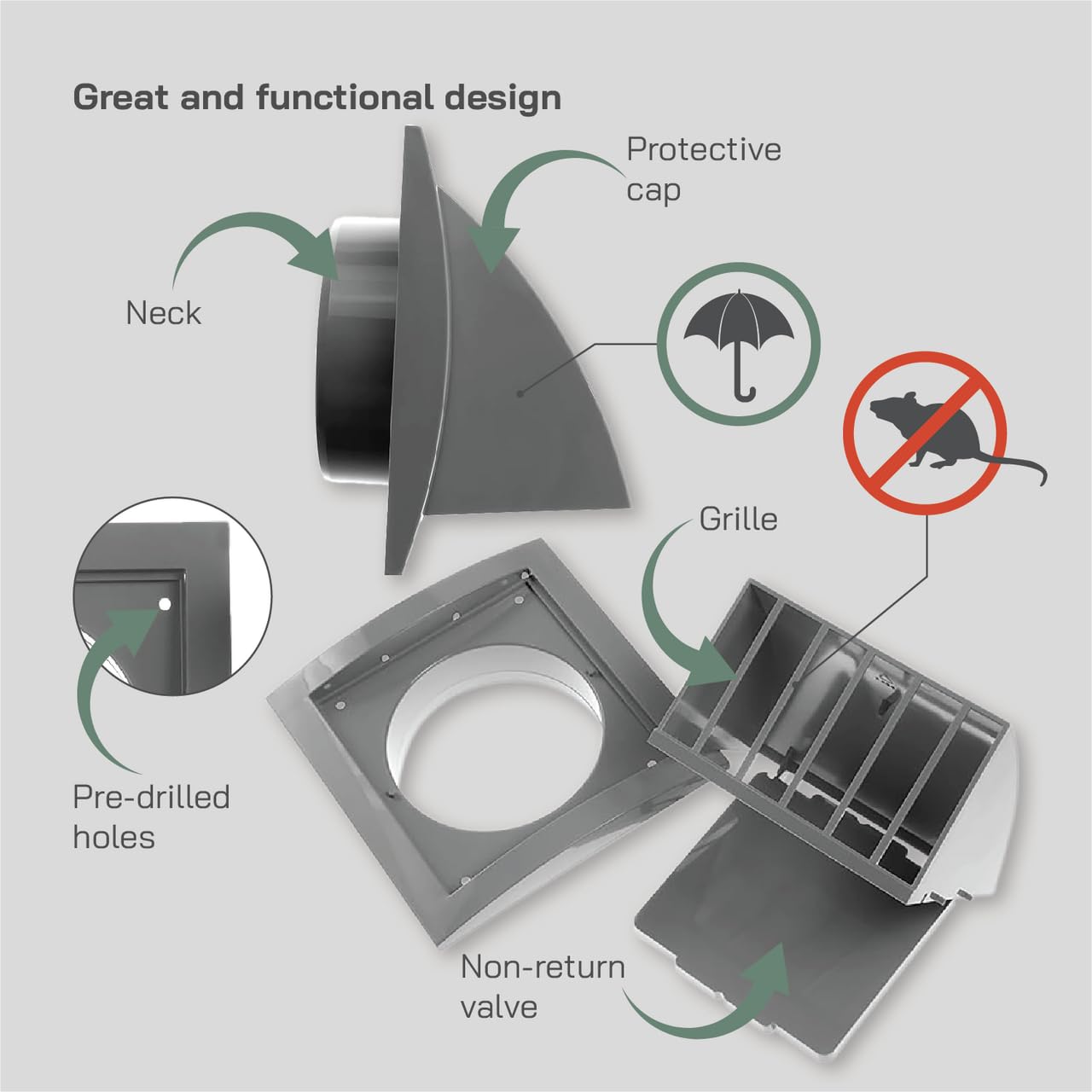 Great and functional design

Protective cap

Neck

Grille

Pre-drilled holes

Non-return valve