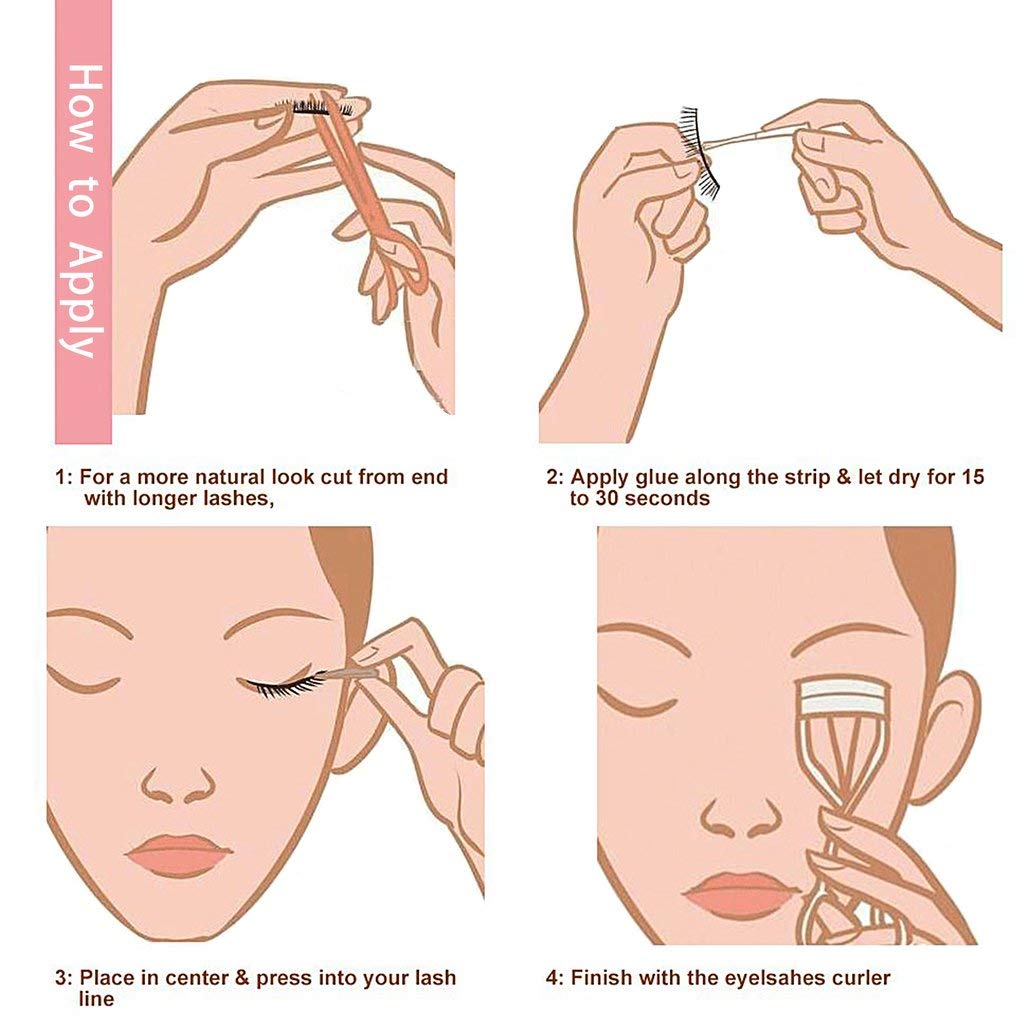 How to Apply

1: For a more natural look cut from end with longer lashes,

2: Apply glue along the strip & let dry for 15 to 30 seconds

3: Place in center & press into your lash line

4: Finish with the eyelsahes curler