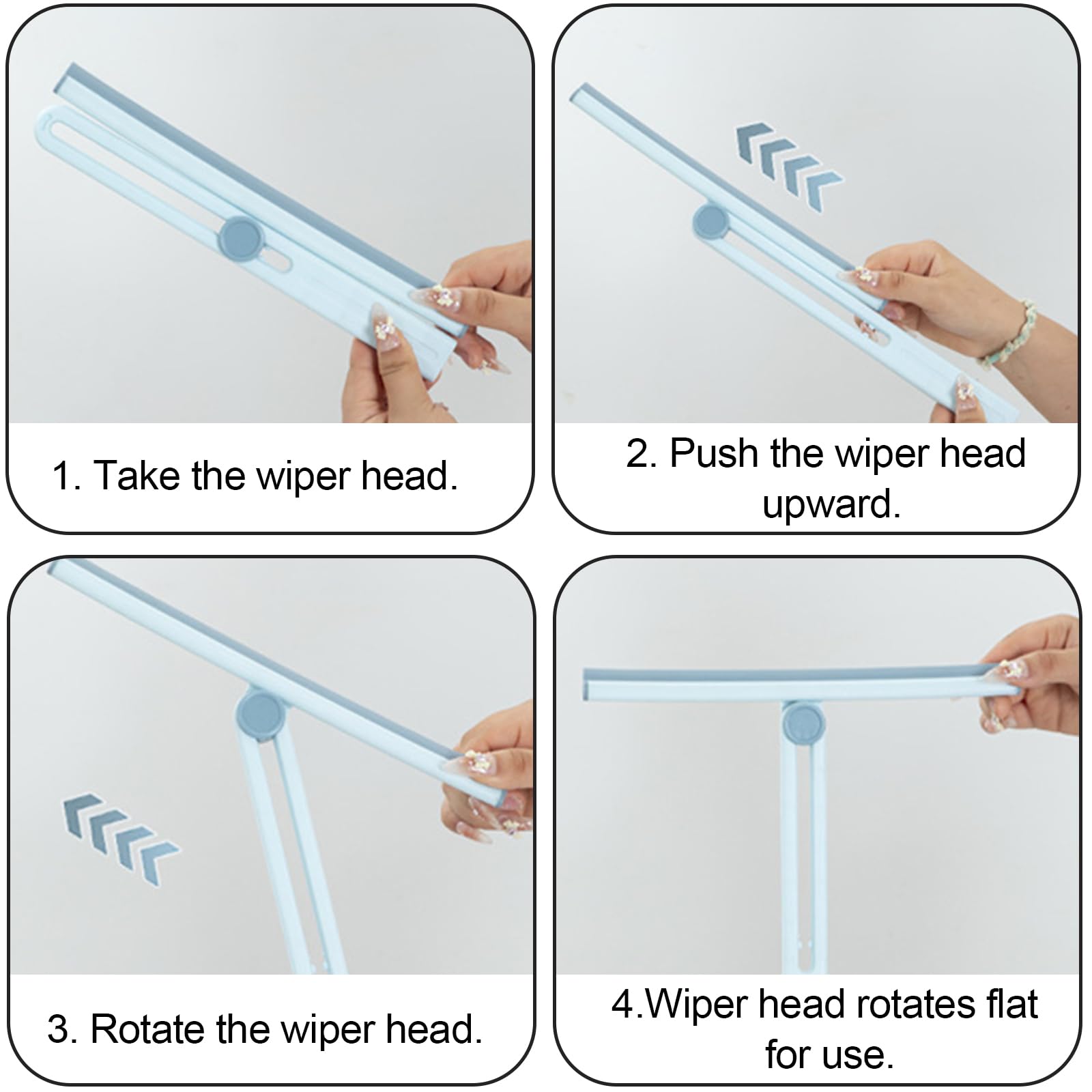 1. Take the wiper head.

2. Push the wiper head upward.

3. Rotate the wiper head.

4.Wiper head rotates flat for use.