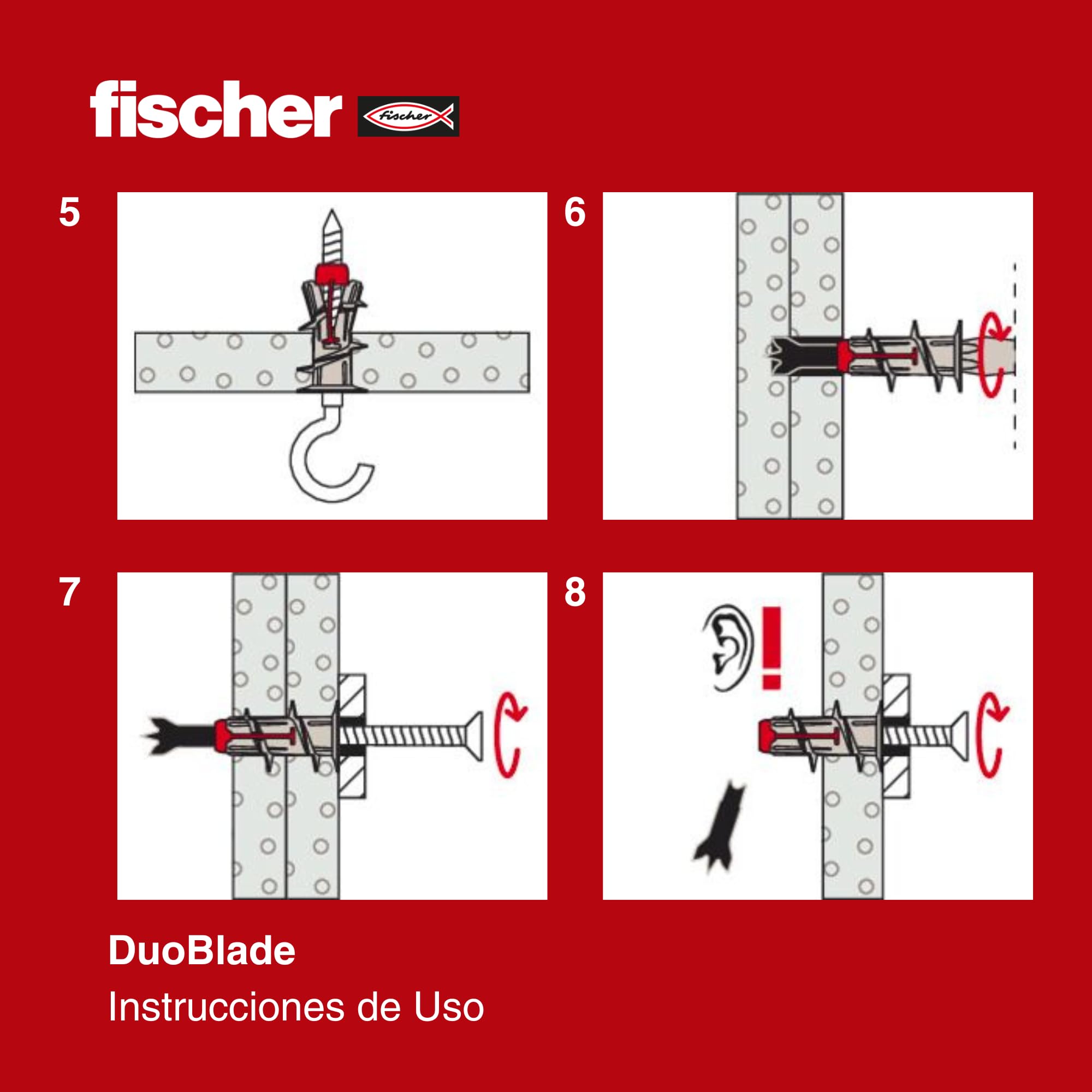 fischer fischer

5

6

7

8

!

DuoBlade

Instrucciones de Uso