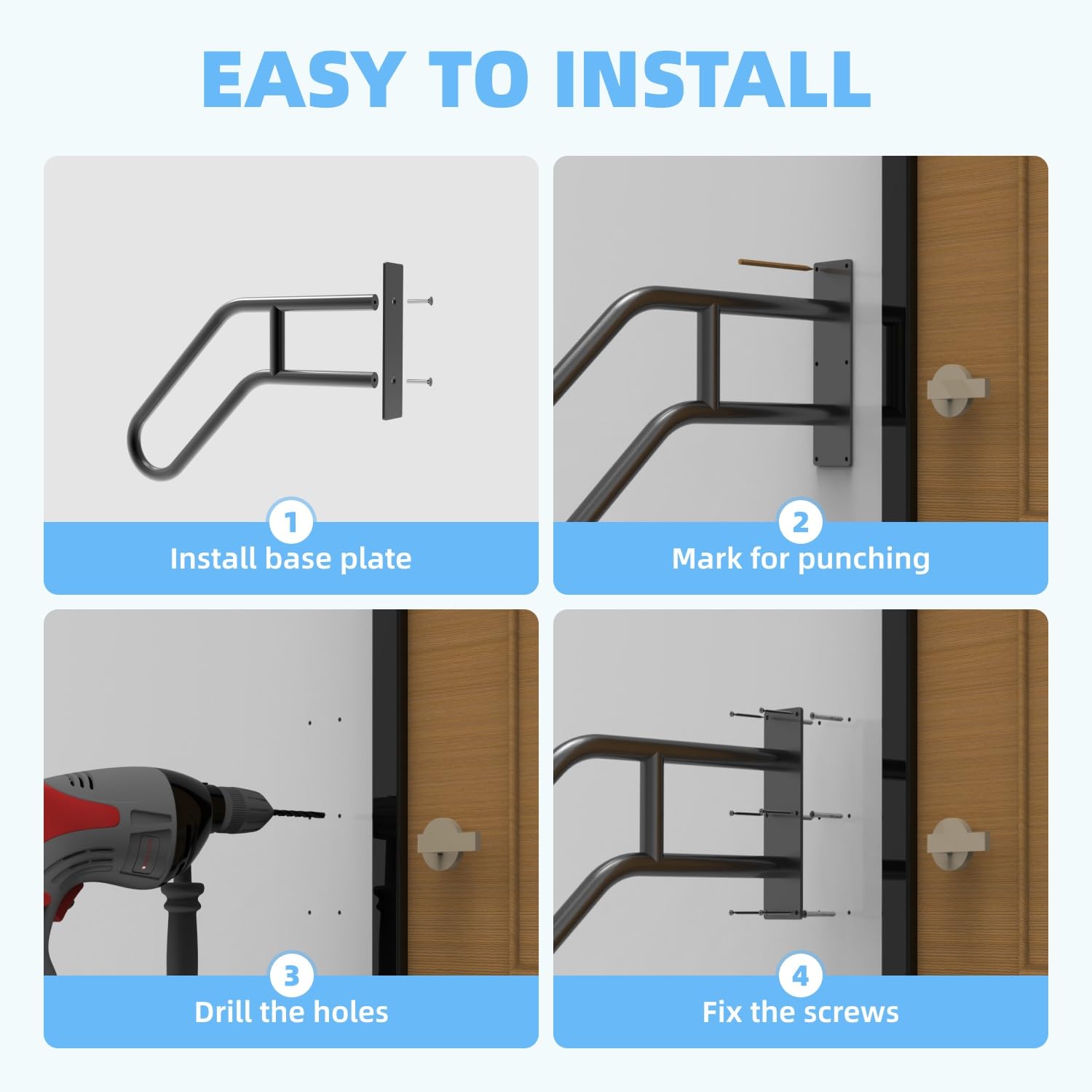 EASY TO INSTALL

1
Install base plate

2
Mark for punching

3
Drill the holes

4
Fix the screws