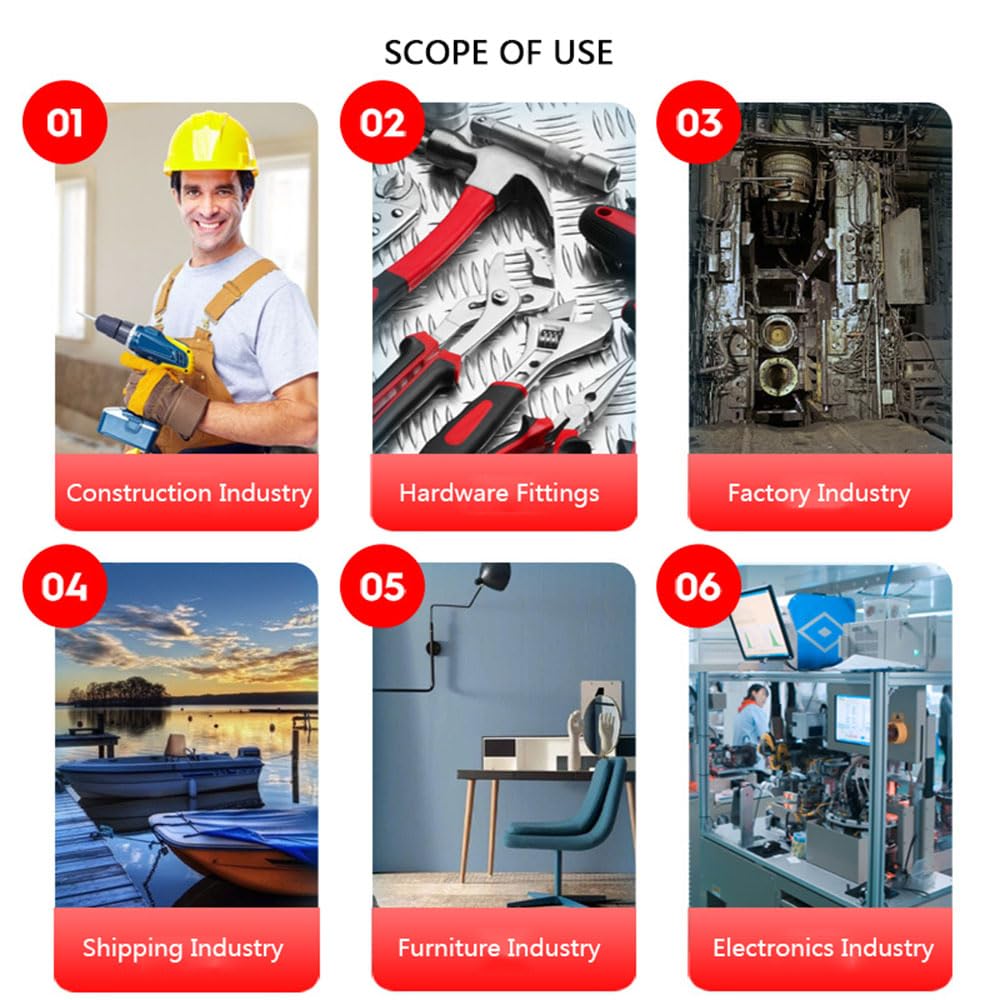 SCOPE OF USE

01

Construction Industry

02

Hardware Fittings

03

Factory Industry

04

Shipping Industry

05

Furniture Industry

06

Electronics Industry