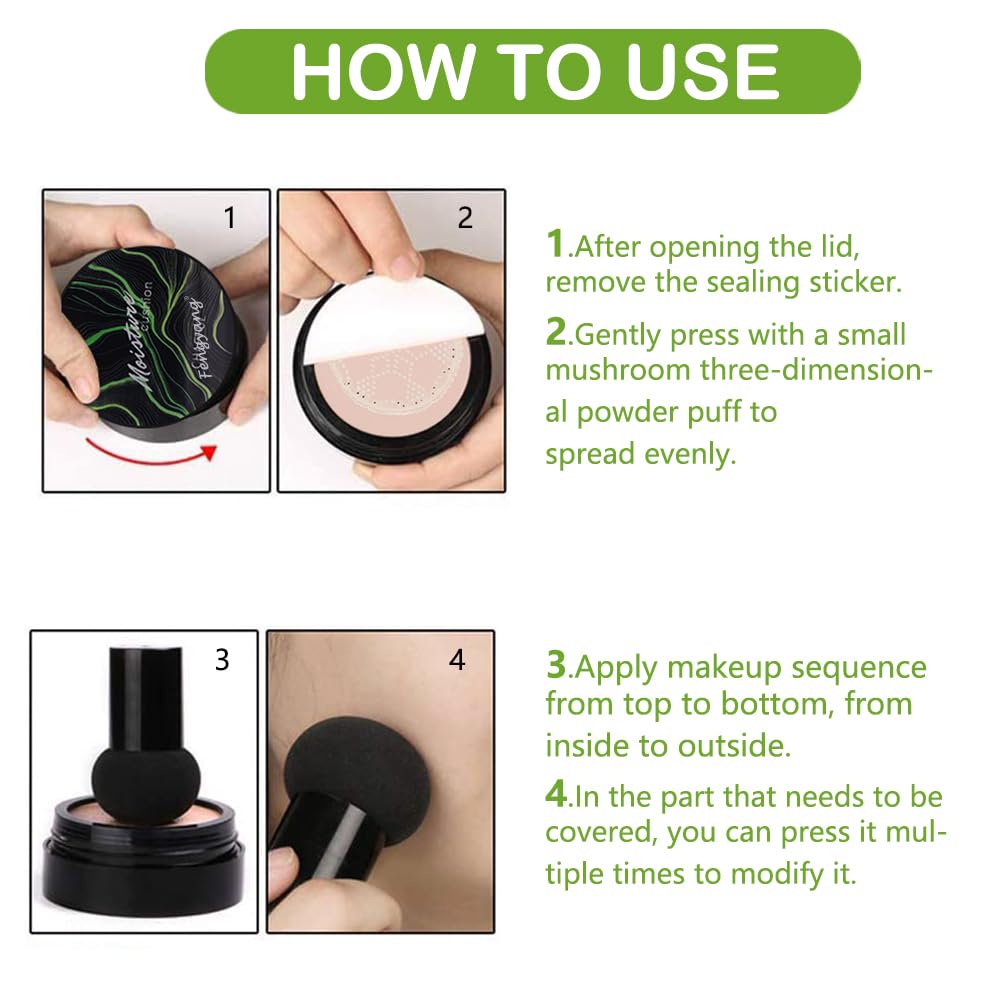 HOW TO USE

1

Moisture cushion

Fengyang

2

1.After opening the lid, remove the sealing sticker.

2.Gently press with a small mushroom three-dimensional powder puff to spread evenly.

3

4

3.Apply makeup sequence from top to bottom, from inside to outside.

4.In the part that needs to be covered, you can press it multiple times to modify it.