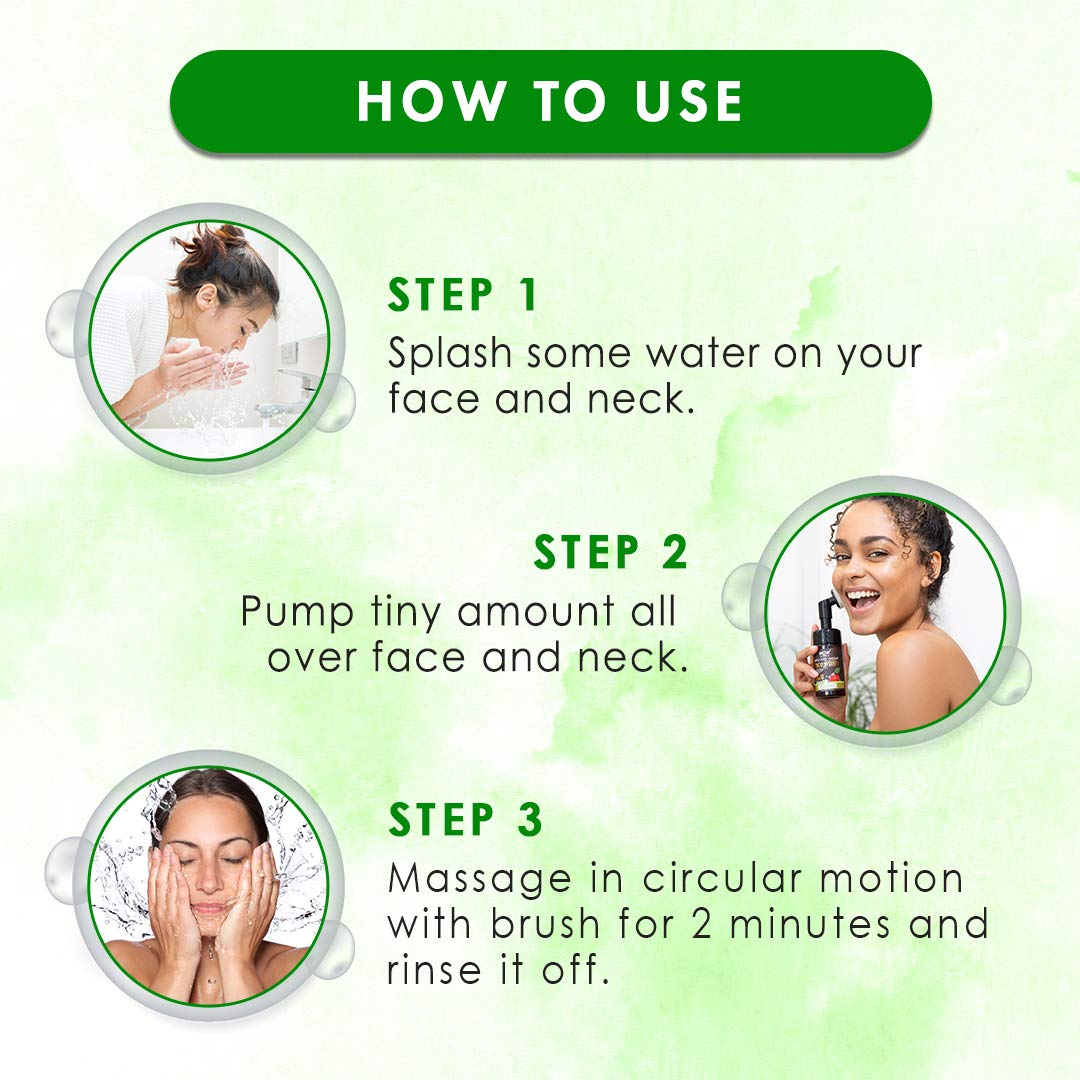 HOW TO USE

STEP 1
Splash some water on your face and neck.

STEP 2
Pump tiny amount all over face and neck.

STEP 3
Massage in circular motion with brush for 2 minutes and rinse it off.