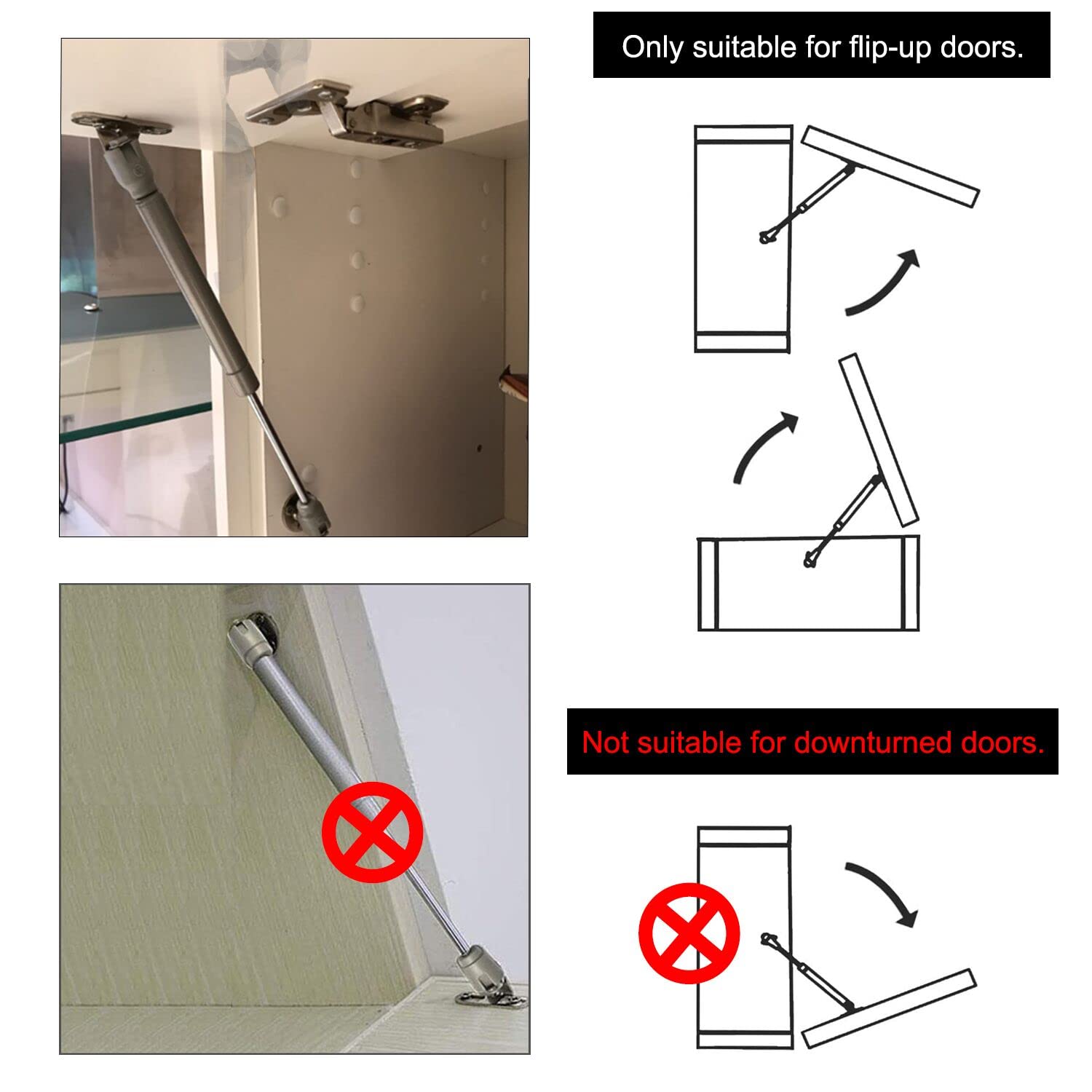 Only suitable for flip-up doors.

Not suitable for downturned doors.