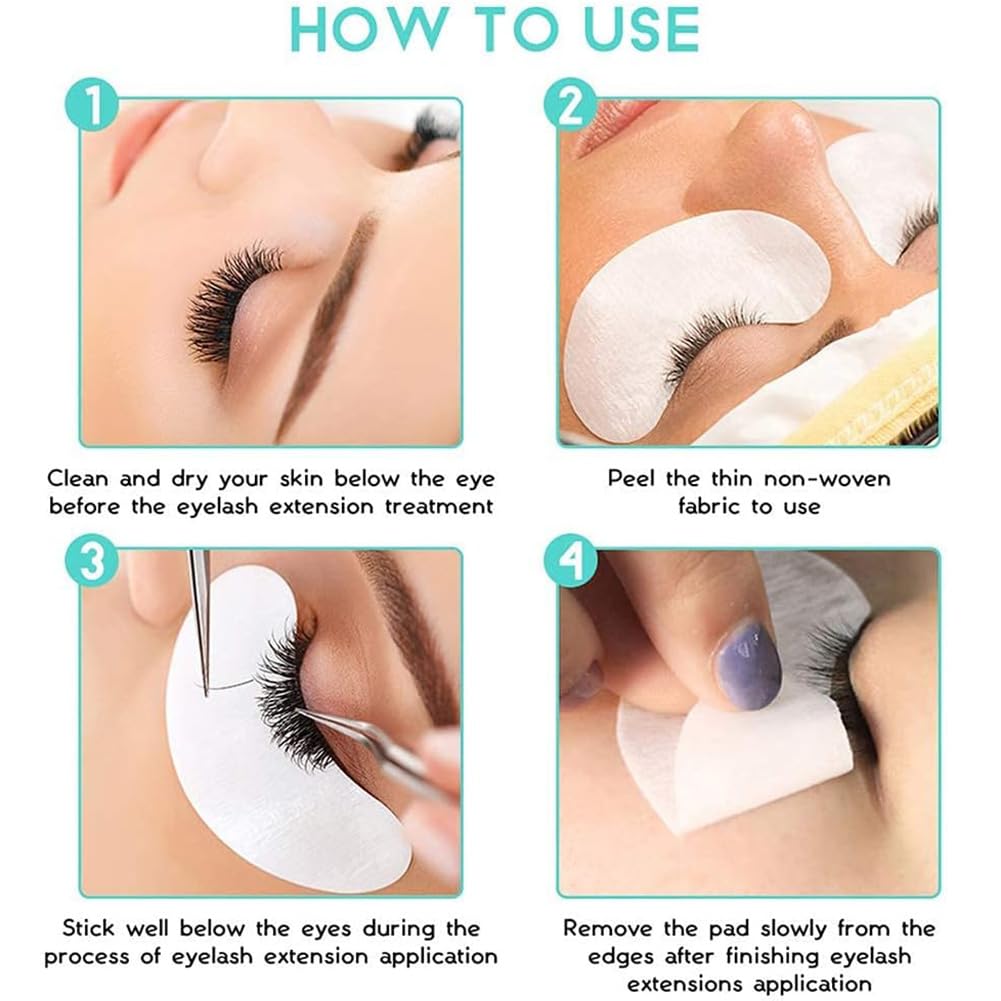 HOW TO USE

1

Clean and dry your skin below the eye before the eyelash extension treatment

2

Peel the thin non-woven fabric to use

3

Stick well below the eyes during the process of eyelash extension application

4

Remove the pad slowly from the edges after finishing eyelash extensions application