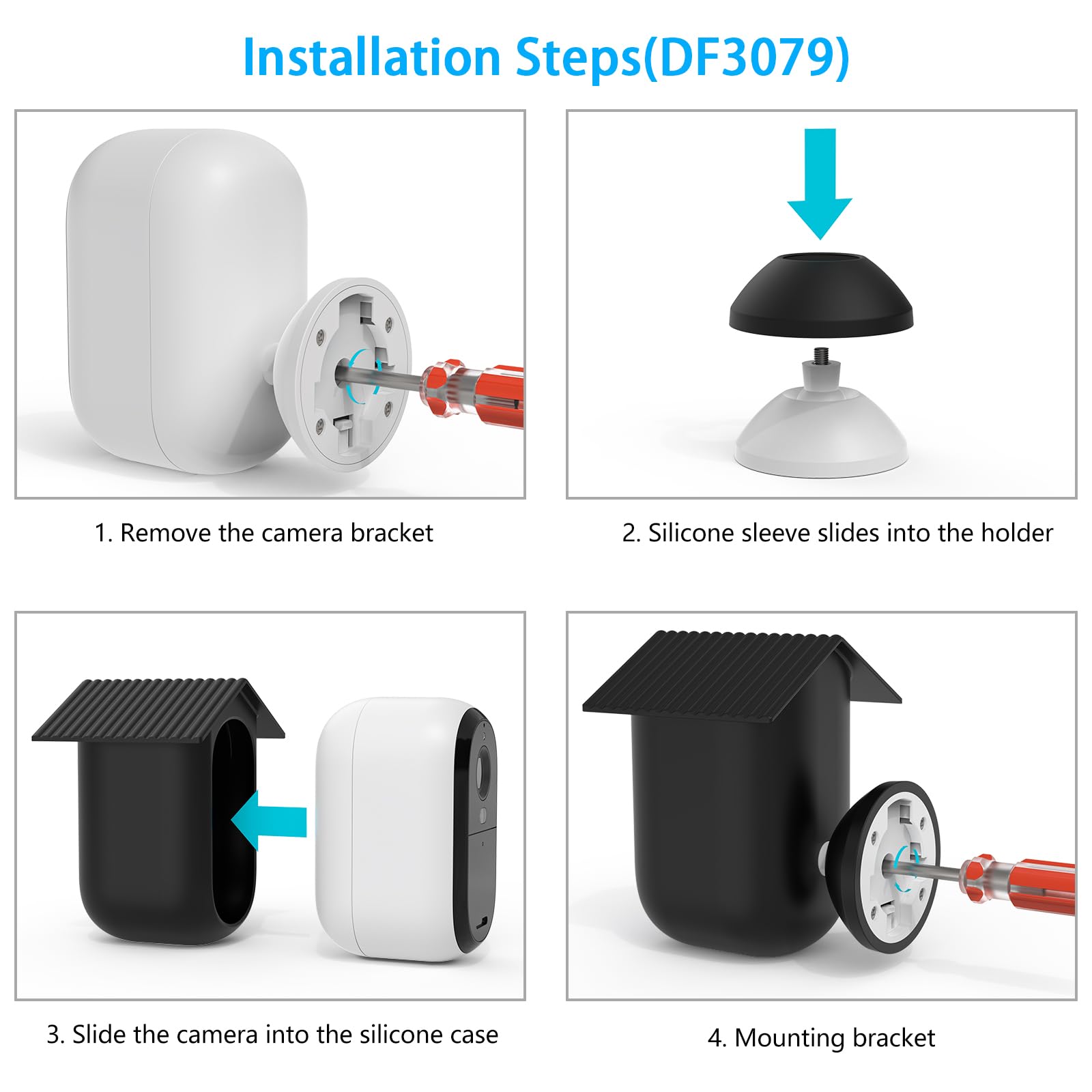 Installation Steps(DF3079)

1. Remove the camera bracket

2. Silicone sleeve slides into the holder

3. Slide the camera into the silicone case

4. Mounting bracket