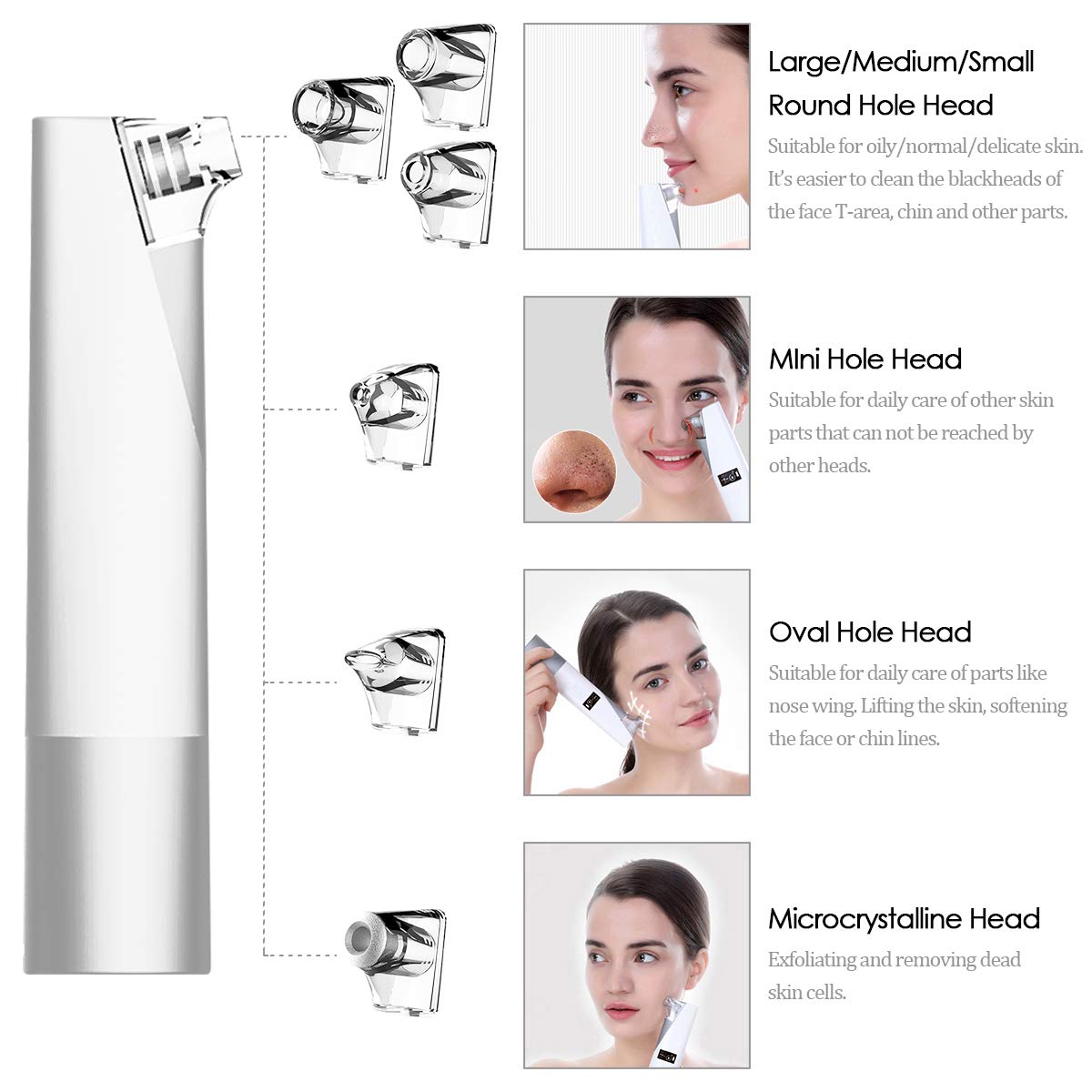 Large/Medium/Small Round Hole Head

Suitable for oily/normal/delicate skin. It's easier to clean the blackheads of the face T-area, chin and other parts.

MIni Hole Head

Suitable for daily care of other skin parts that can not be reached by other heads.

Oval Hole Head

Suitable for daily care of parts like nose wing. Lifting the skin, softening the face or chin lines.

Microcrystalline Head

Exfoliating and removing dead skin cells.