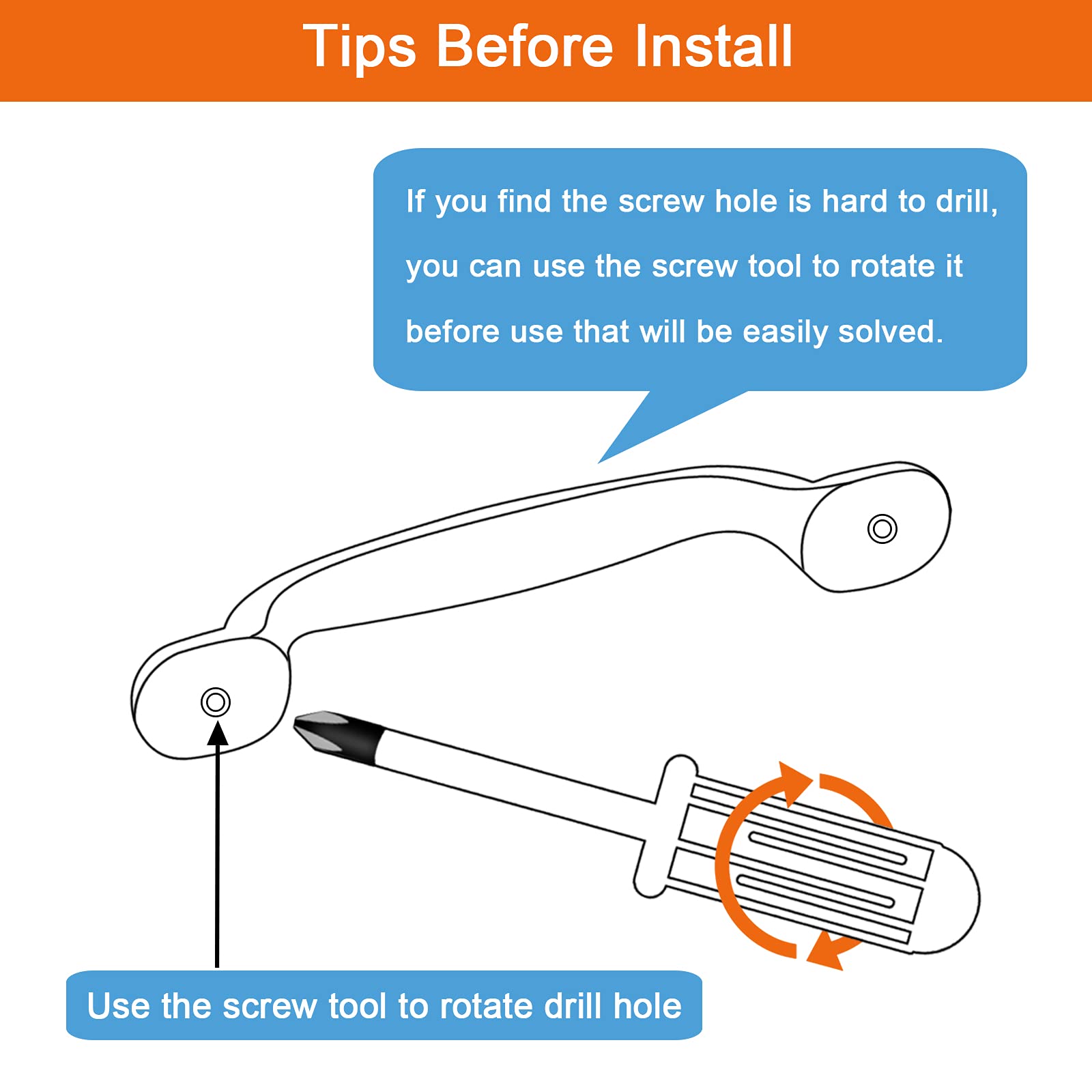 Tips Before Install

If you find the screw hole is hard to drill, you can use the screw tool to rotate it before use that will be easily solved.

Use the screw tool to rotate drill hole