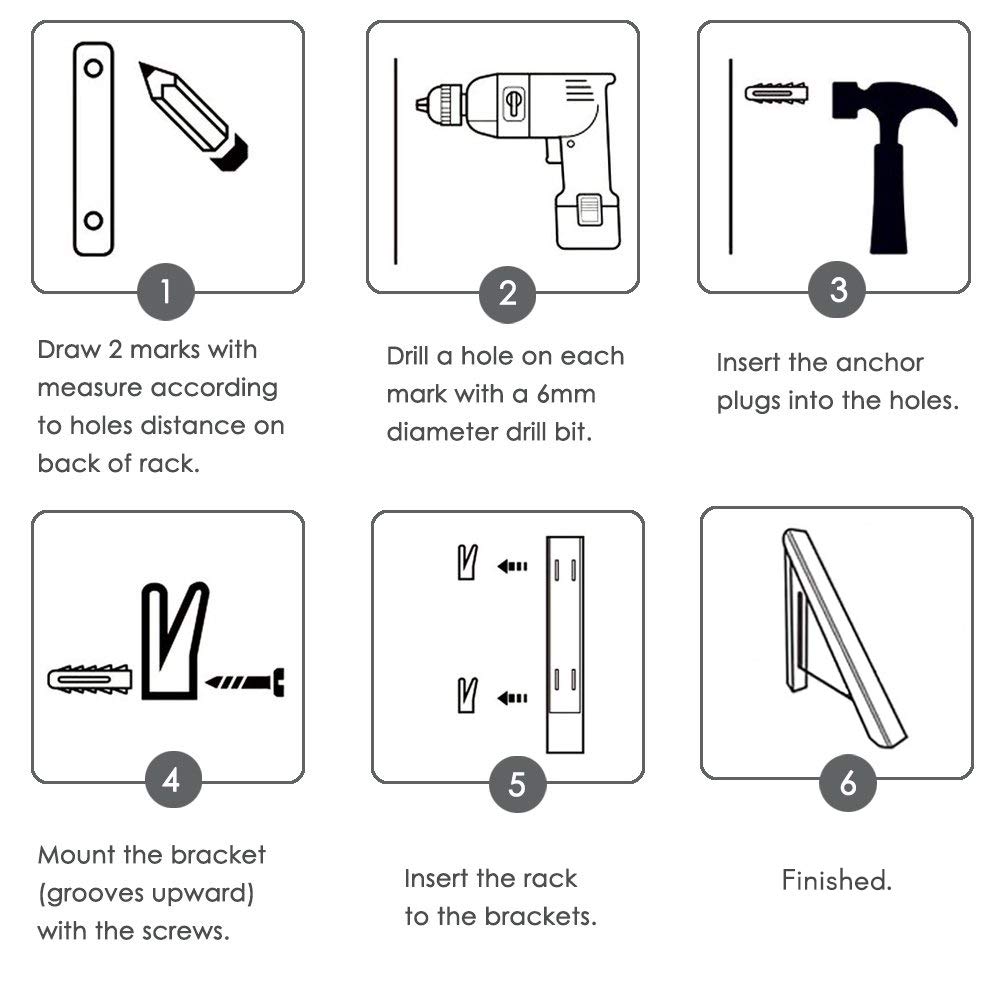 1

Draw 2 marks with measure according to holes distance on back of rack.

2

Drill a hole on each mark with a 6mm diameter drill bit.

3

Insert the anchor plugs into the holes.

4

Mount the bracket (grooves upward) with the screws.

5

Insert the rack to the brackets.

6

Finished.