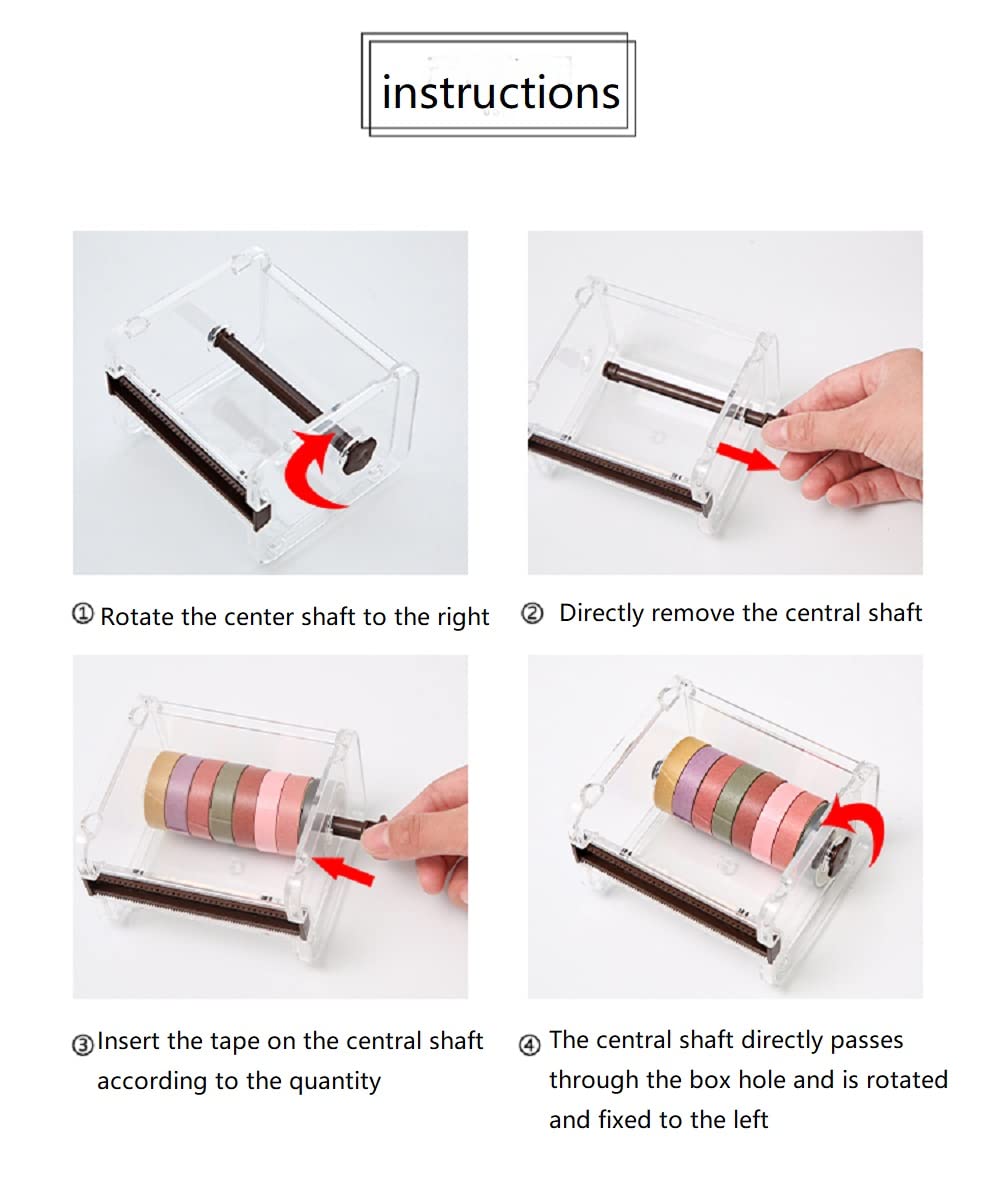 instructions

① Rotate the center shaft to the right

② Directly remove the central shaft

③ Insert the tape on the central shaft according to the quantity

④ The central shaft directly passes through the box hole and is rotated and fixed to the left