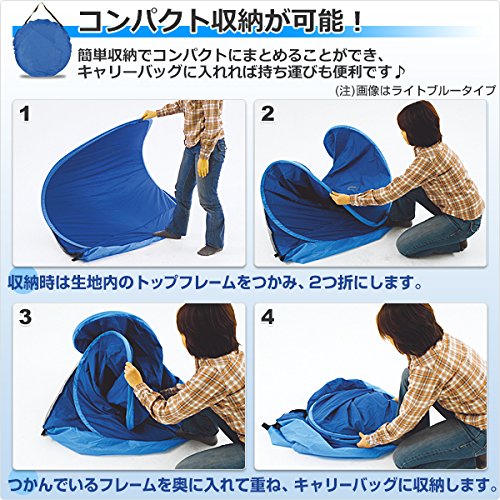 コンパクト収納が可能！

簡単収納でコンパクトにまとめることができ、キャリーバッグに入れれば持ち運びも便利です♪

(注)画像はライトブルータイプ

1

2

収納時は生地内のトップフレームをつかみ、2つ折にします。

3

4

つかんでいるフレームを奥に入れて重ね、キャリーバッグに収納します。