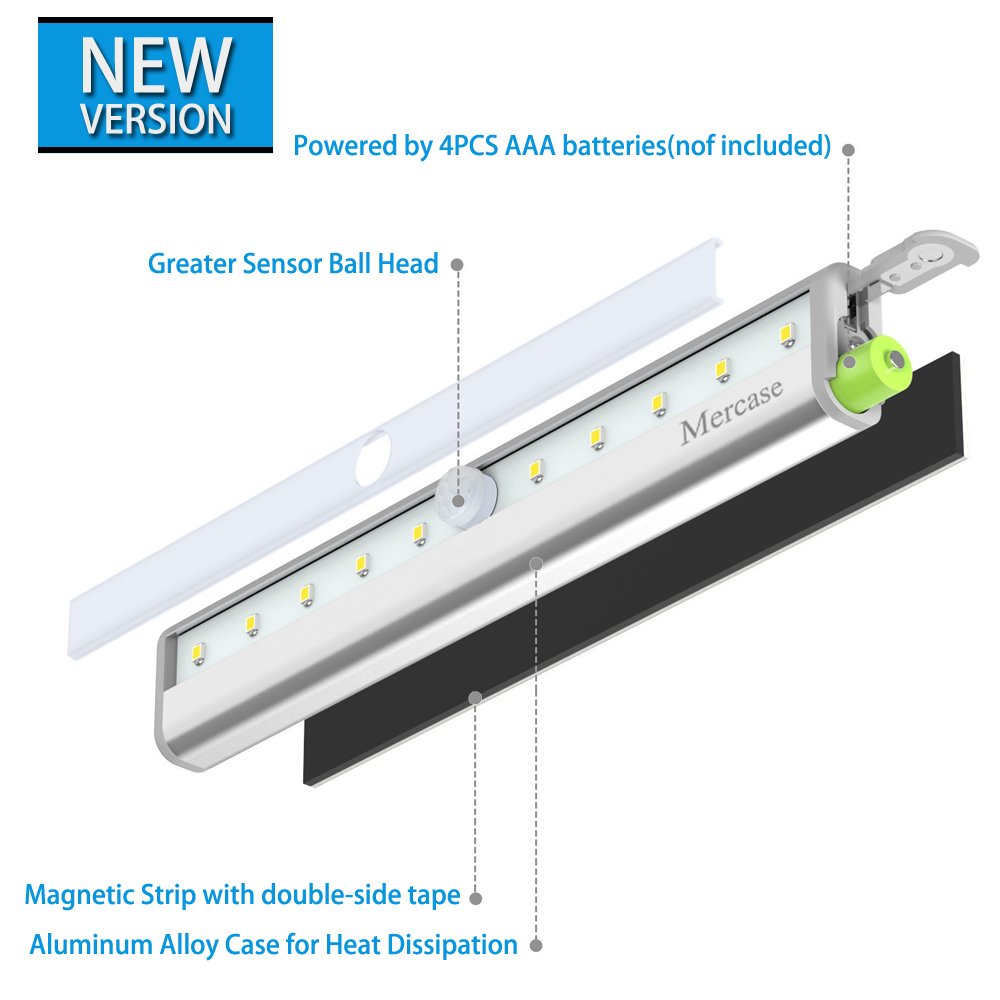 NEW
VERSION

Powered by 4PCS AAA batteries(nof included)

Greater Sensor Ball Head

Mercase

Magnetic Strip with double-side tape

Aluminum Alloy Case for Heat Dissipation