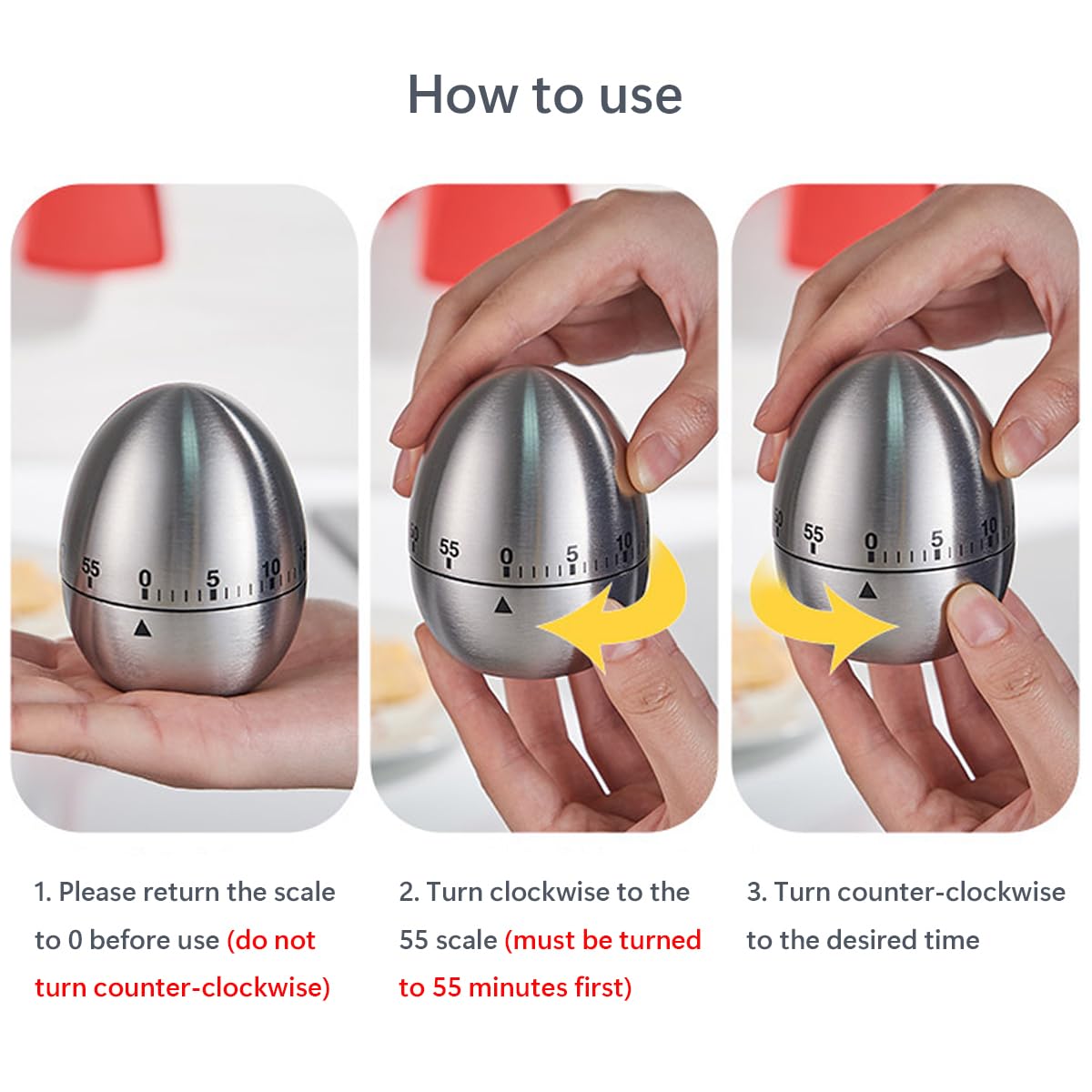 How to use

55 0 5 10

50 55 0 5 10

50 55 0 5 10

1. Please return the scale to 0 before use (do not turn counter-clockwise)

2. Turn clockwise to the 55 scale (must be turned to 55 minutes first)

3. Turn counter-clockwise to the desired time