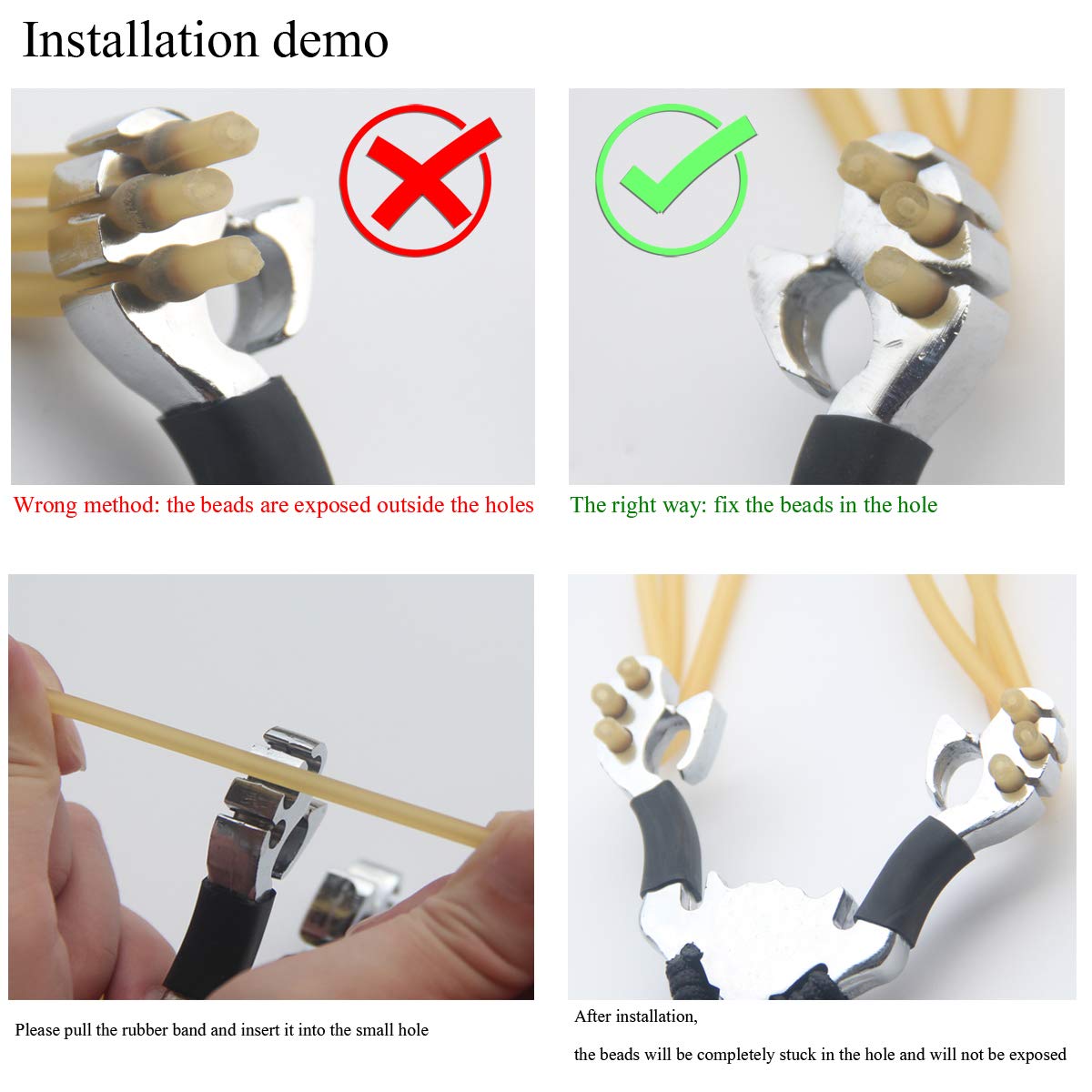 Installation demo

Wrong method: the beads are exposed outside the holes

The right way: fix the beads in the hole

Please pull the rubber band and insert it into the small hole

After installation,

the beads will be completely stuck in the hole and will not be exposed