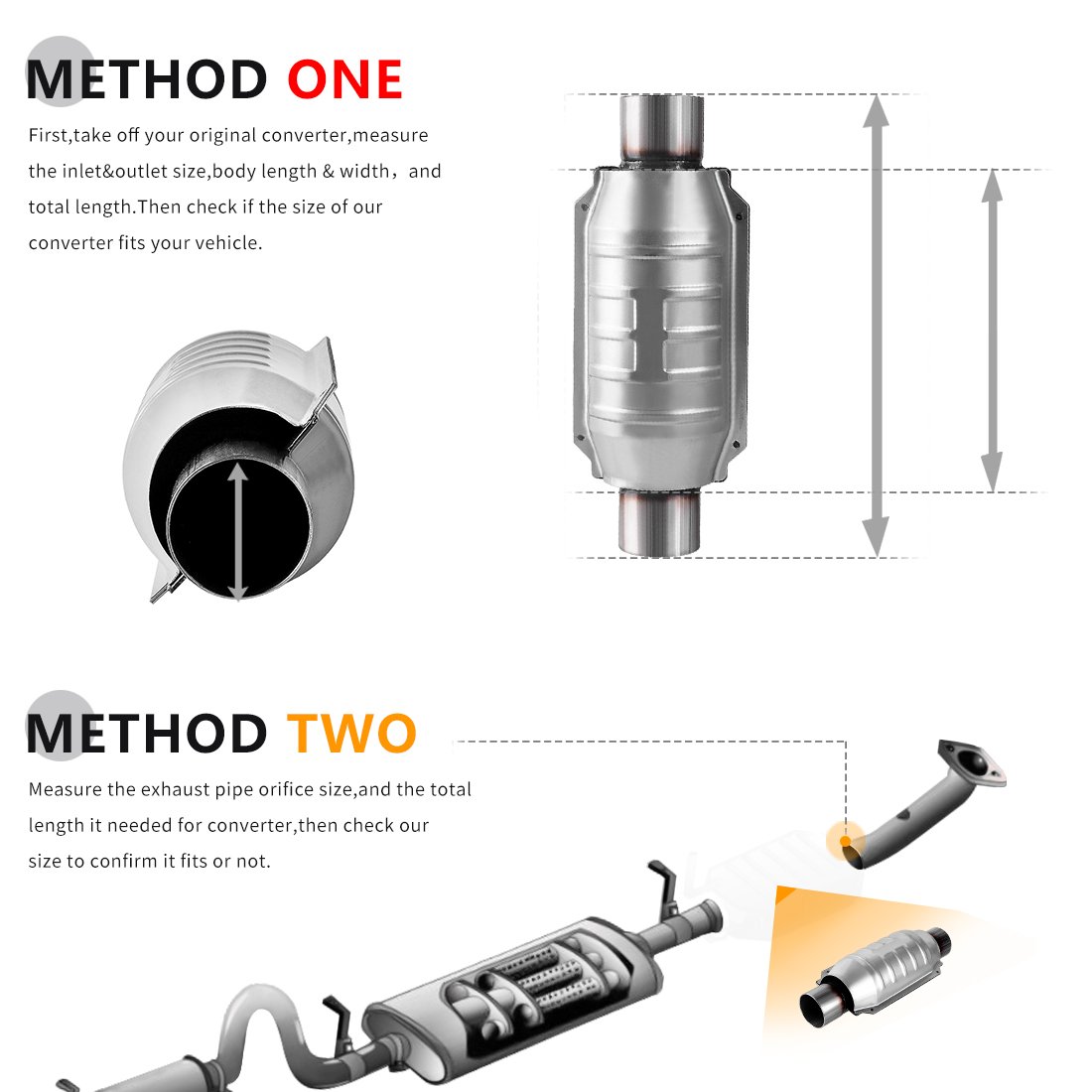 METHOD ONE

First,take off your original converter,measure the inlet&outlet size,body length & width，and total length.Then check if the size of our converter fits your vehicle.

METHOD TWO

Measure the exhaust pipe orifice size,and the total length it needed for converter,then check our size to confirm it fits or not.