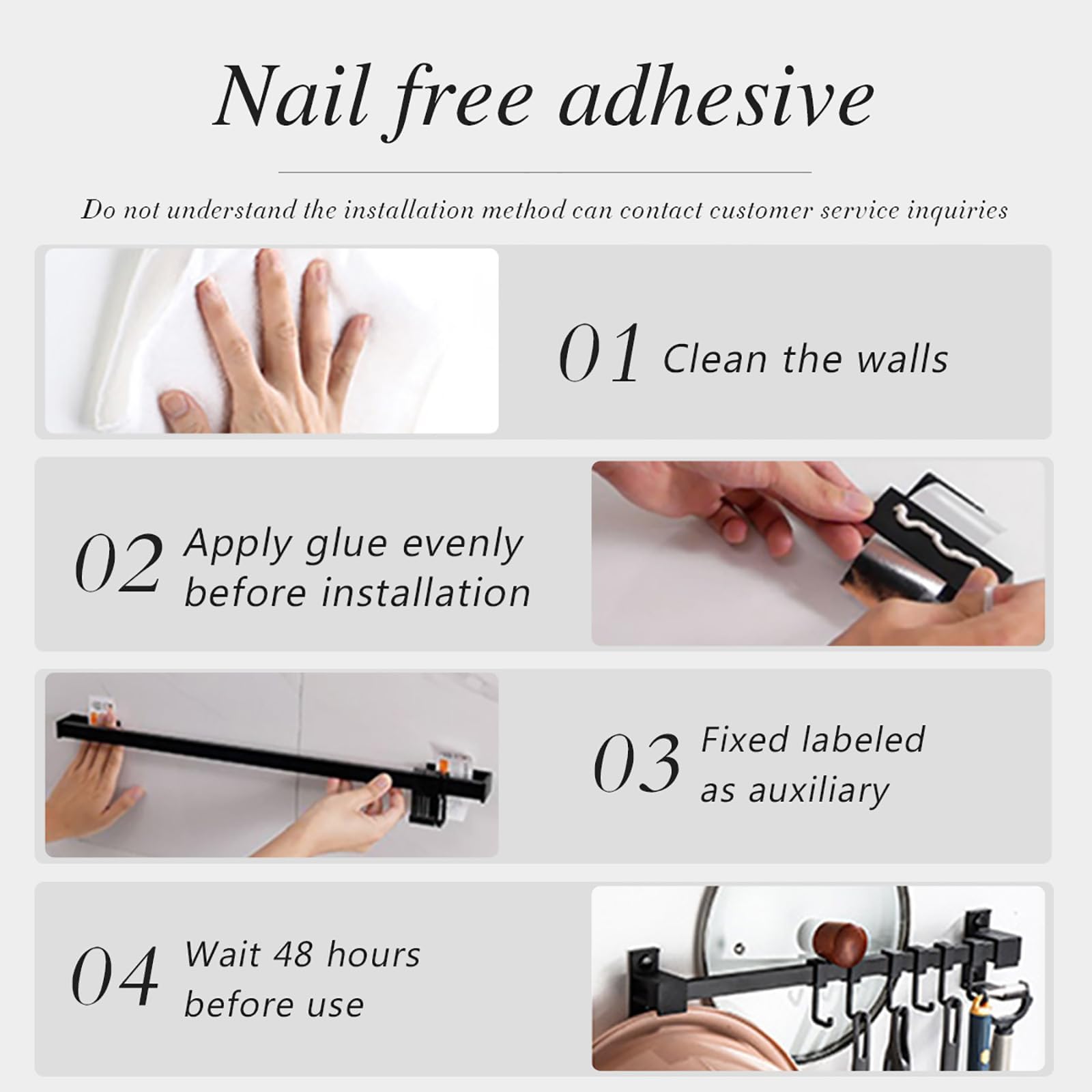 Nail free adhesive

Do not understand the installation method can contact customer service inquiries

01 Clean the walls

02 Apply glue evenly before installation

03 Fixed labeled as auxiliary

04 Wait 48 hours before use