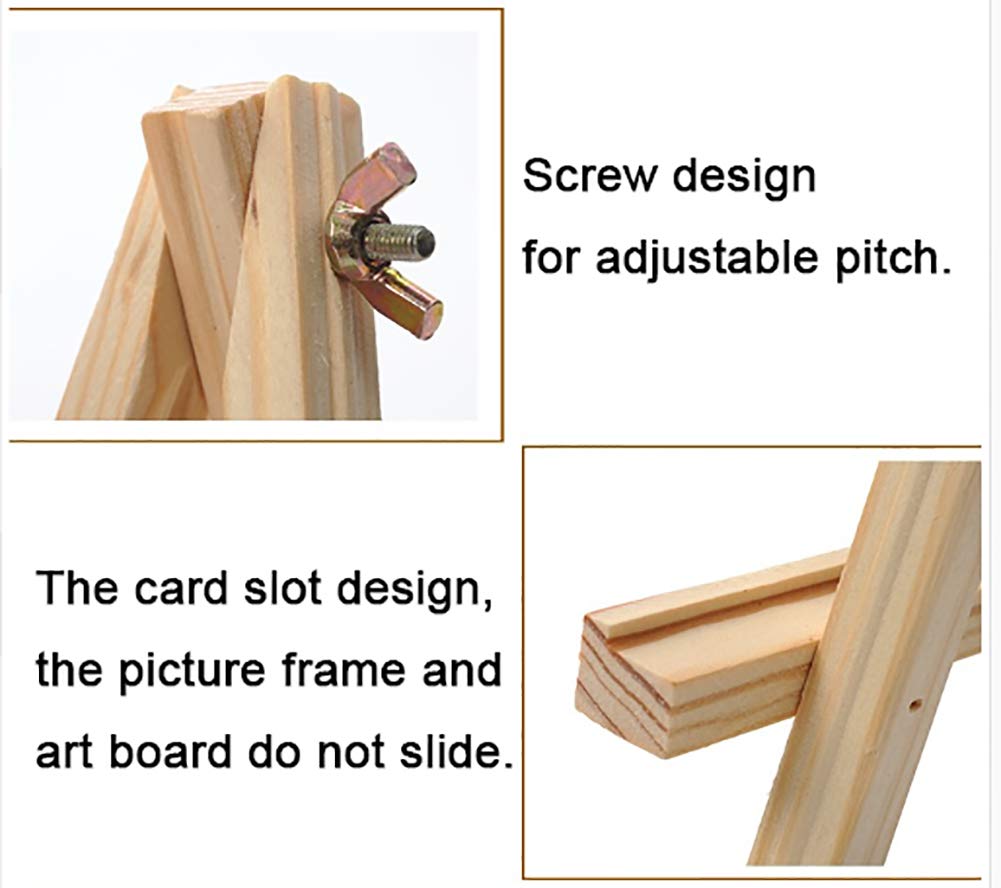 Screw design
for adjustable pitch.

The card slot design,
the picture frame and
art board do not slide.