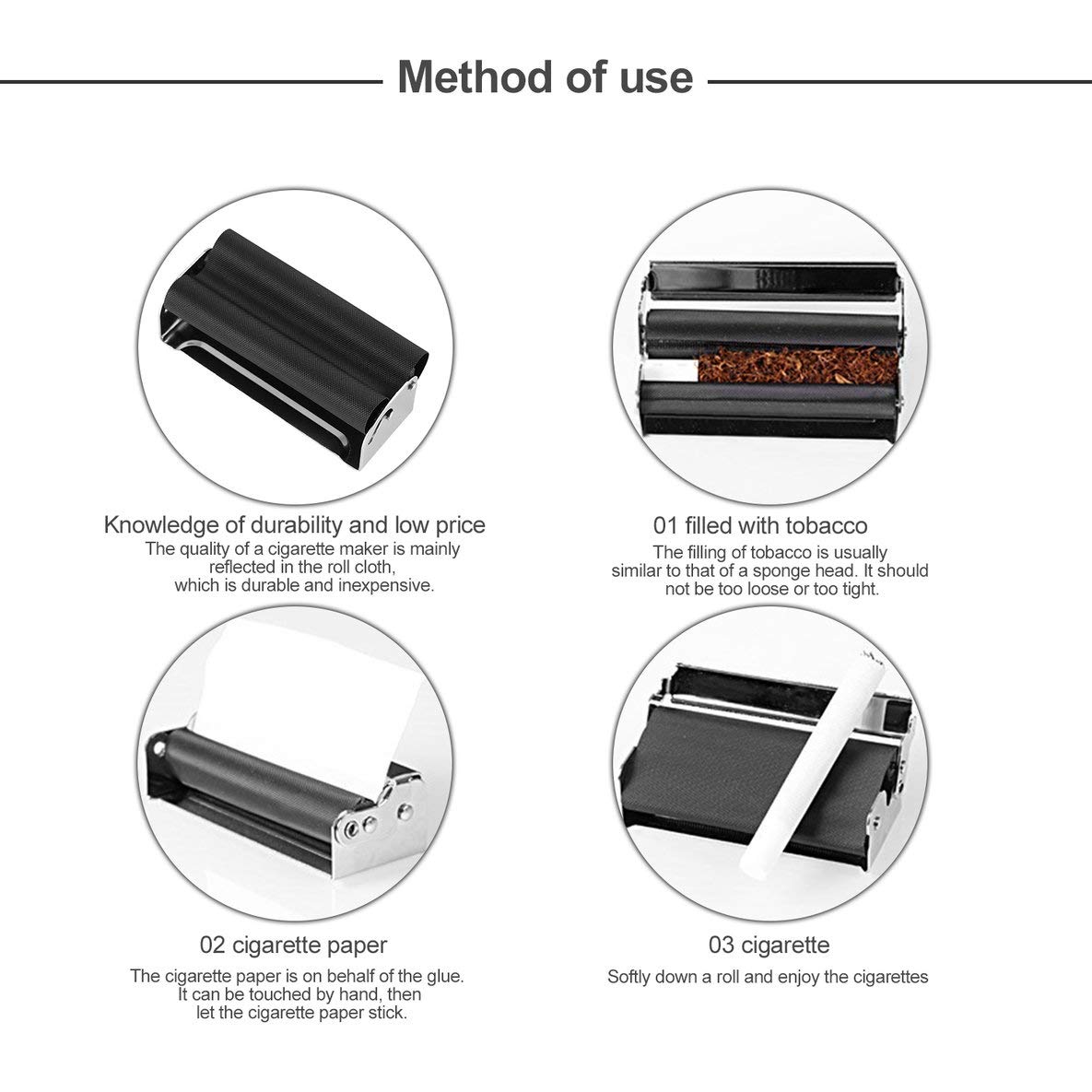 Method of use

Knowledge of durability and low price
The quality of a cigarette maker is mainly reflected in the roll cloth, which is durable and inexpensive.

01 filled with tobacco
The filling of tobacco is usually similar to that of a sponge head. It should not be too loose or too tight.

02 cigarette paper
The cigarette paper is on behalf of the glue. It can be touched by hand, then let the cigarette paper stick.

03 cigarette
Softly down a roll and enjoy the cigarettes