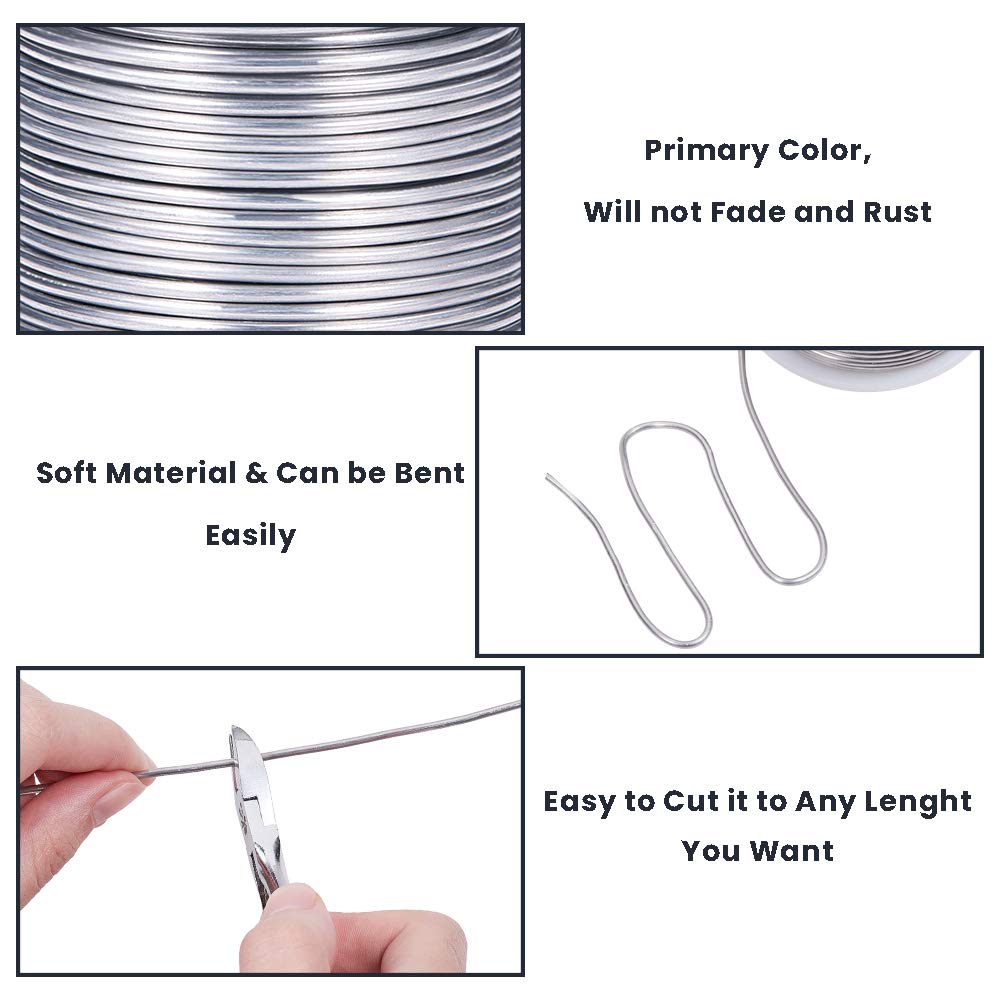 Primary Color,
Will not Fade and Rust

Soft Material & Can be Bent
Easily

Easy to Cut it to Any Lenght
You Want