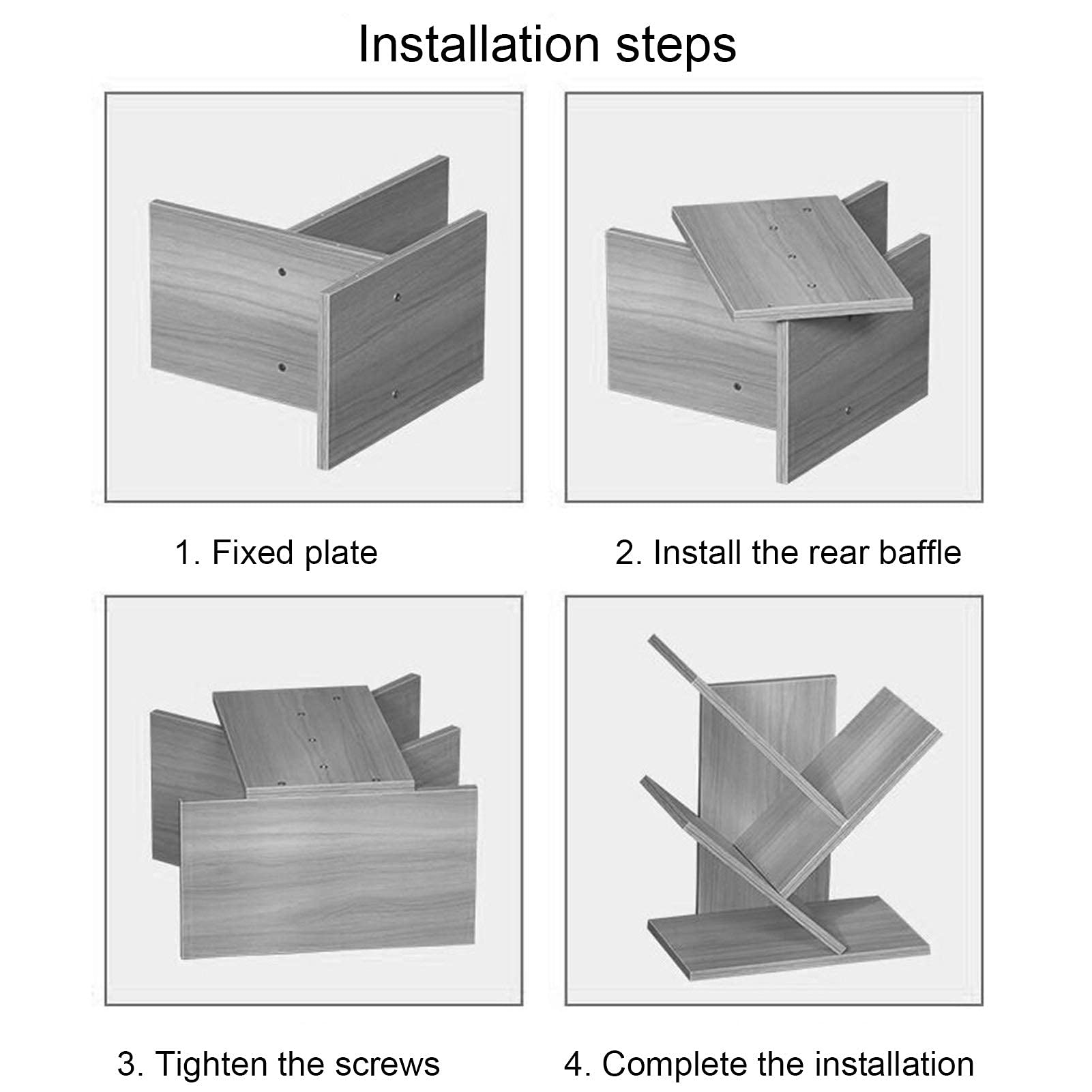 Installation steps

1. Fixed plate

2. Install the rear baffle

3. Tighten the screws

4. Complete the installation