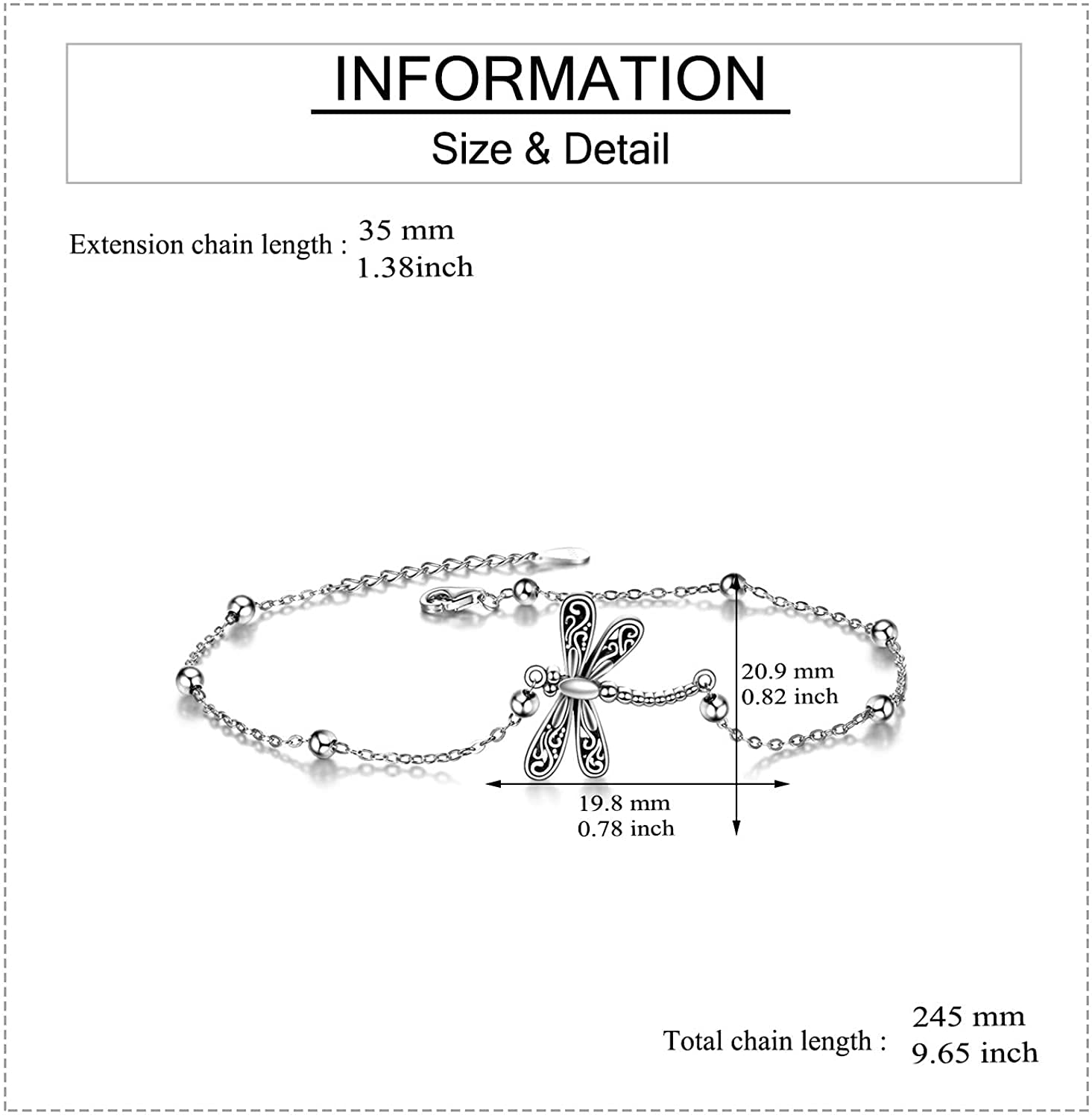 INFORMATION

Size & Detail

Extension chain length : 35 mm
1.38inch

20.9 mm
0.82 inch

19.8 mm
0.78 inch

Total chain length : 245 mm
9.65 inch