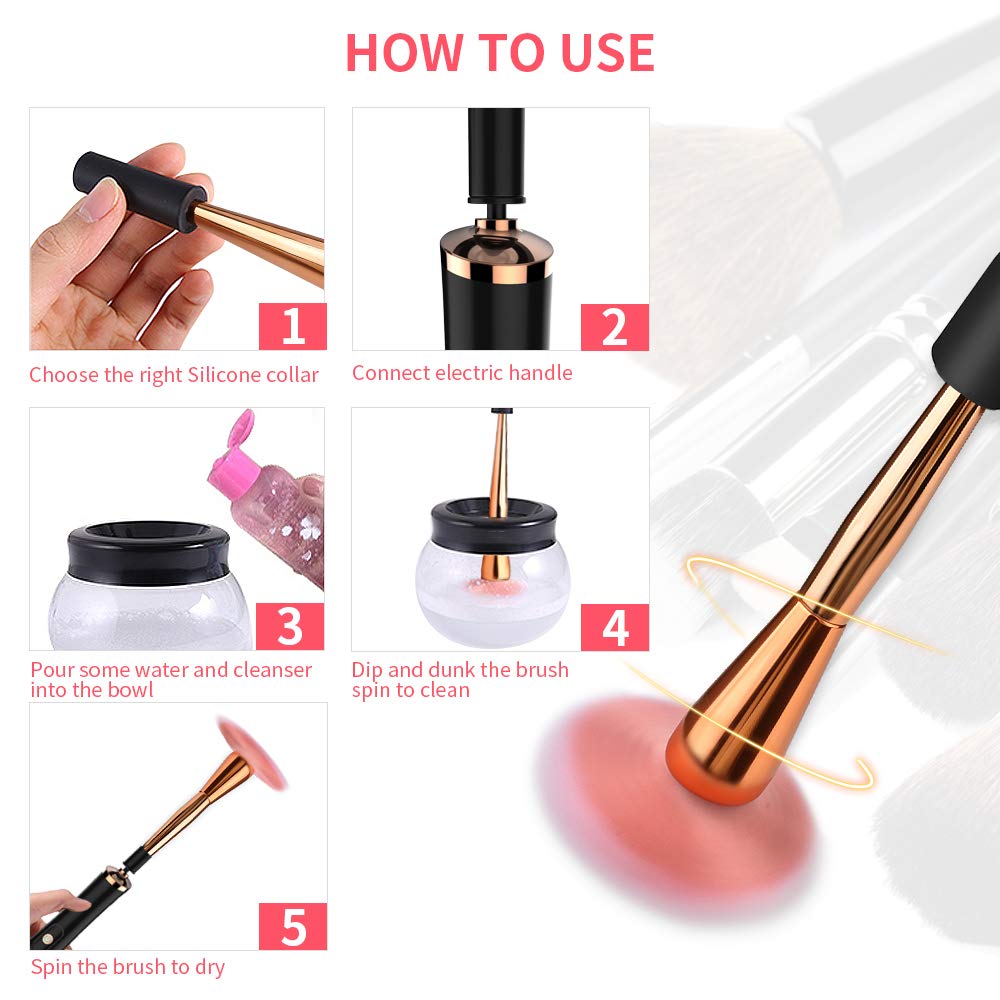 HOW TO USE

1
Choose the right Silicone collar

2
Connect electric handle

3
Pour some water and cleanser into the bowl

4
Dip and dunk the brush spin to clean

5
Spin the brush to dry