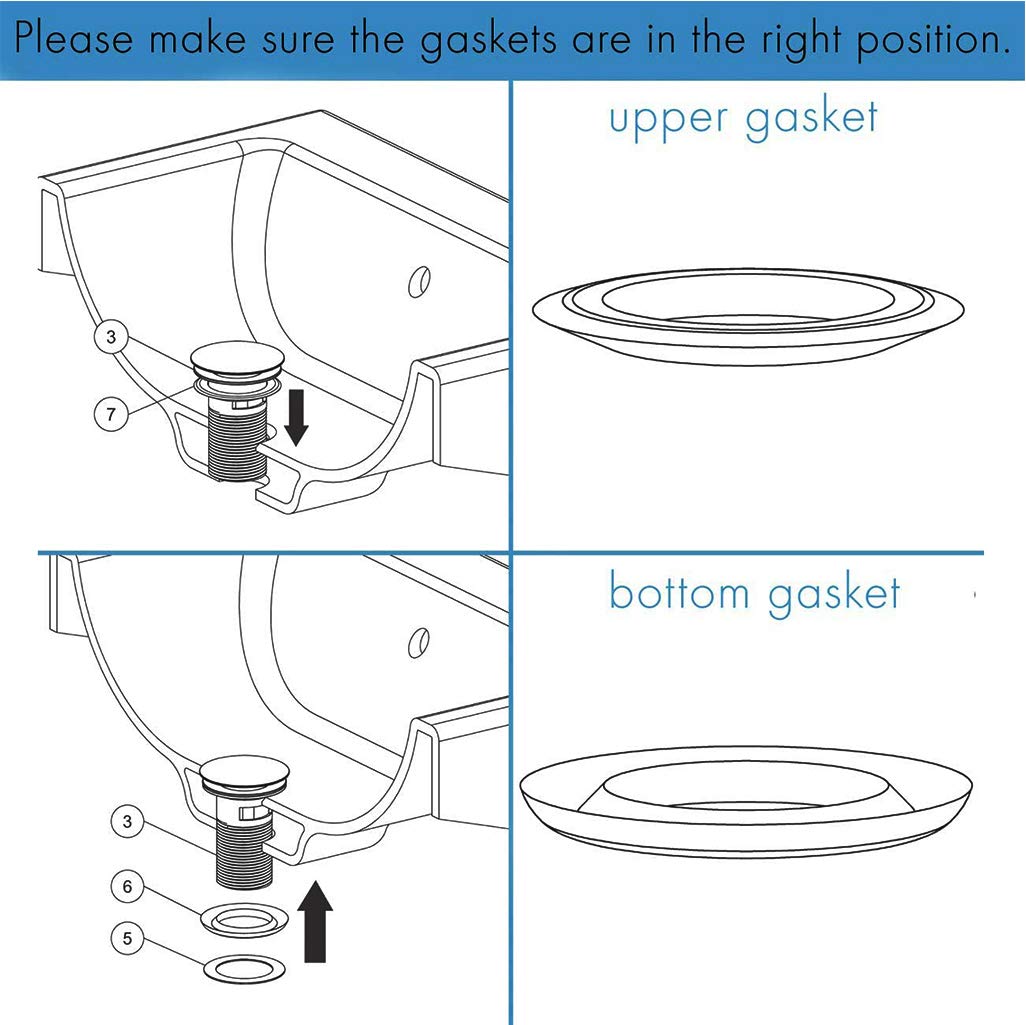 Please make sure the gaskets are in the right position.

3

7

upper gasket

3

6

5

bottom gasket