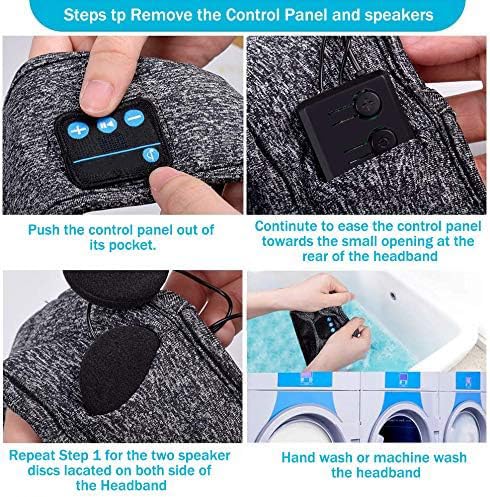 Steps tp Remove the Control Panel and speakers

Push the control panel out of its pocket.

Continute to ease the control panel towards the small opening at the rear of the headband

Repeat Step 1 for the two speaker discs lacated on both side of the Headband

Hand wash or machine wash the headband