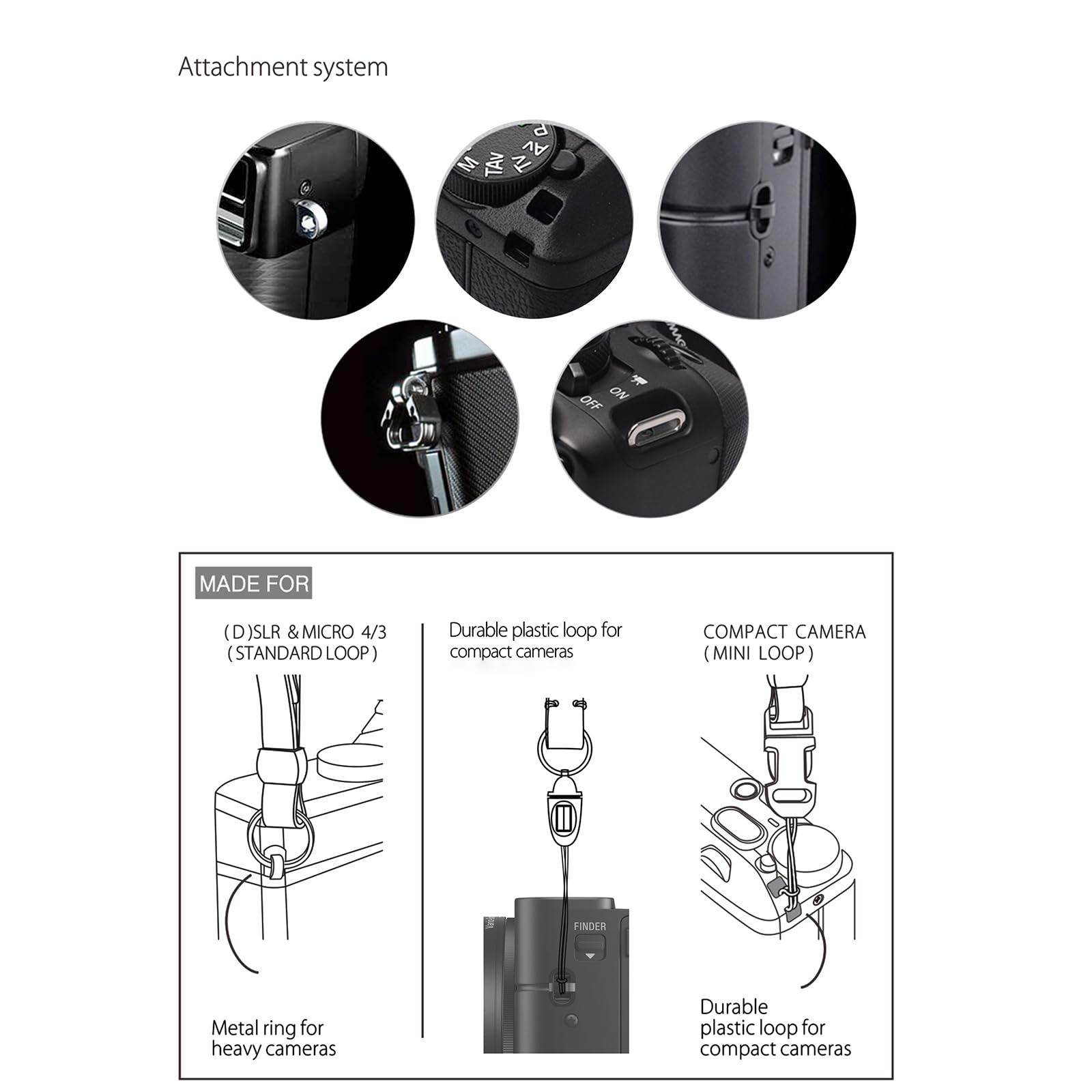 Attachment system

M TAv Tv Av P

OFF ON

MADE FOR

( D )SLR & MICRO 4/3
( STANDARD LOOP )

Metal ring for heavy cameras

Durable plastic loop for compact cameras

FINDER

COMPACT CAMERA
( MINI LOOP )

Durable plastic loop for compact cameras