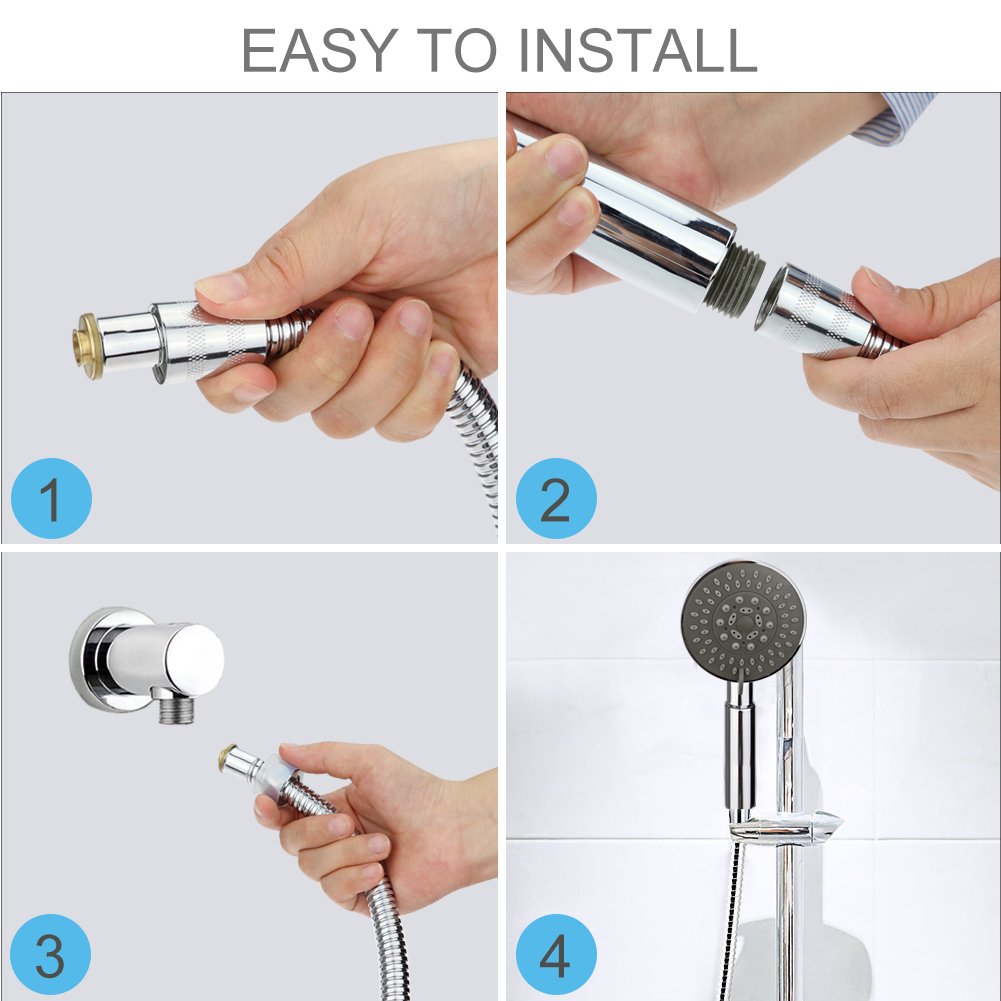 EASY TO INSTALL

1

2

3

4