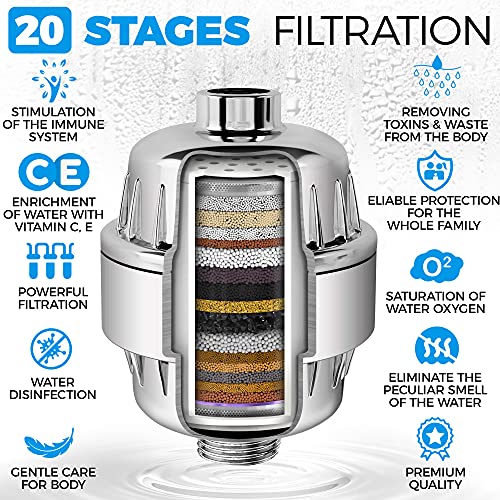 20 STAGES FILTRATION

STIMULATION OF THE IMMUNE SYSTEM

CE

ENRICHMENT OF WATER WITH VITAMIN C, E

POWERFUL FILTRATION

WATER DISINFECTION

GENTLE CARE FOR BODY

REMOVING TOXINS & WASTE FROM THE BODY

ELIABLE PROTECTION FOR THE WHOLE FAMILY

$O^2$

SATURATION OF WATER OXYGEN

ELIMINATE THE PECULIAR SMELL OF THE WATER

PREMIUM QUALITY