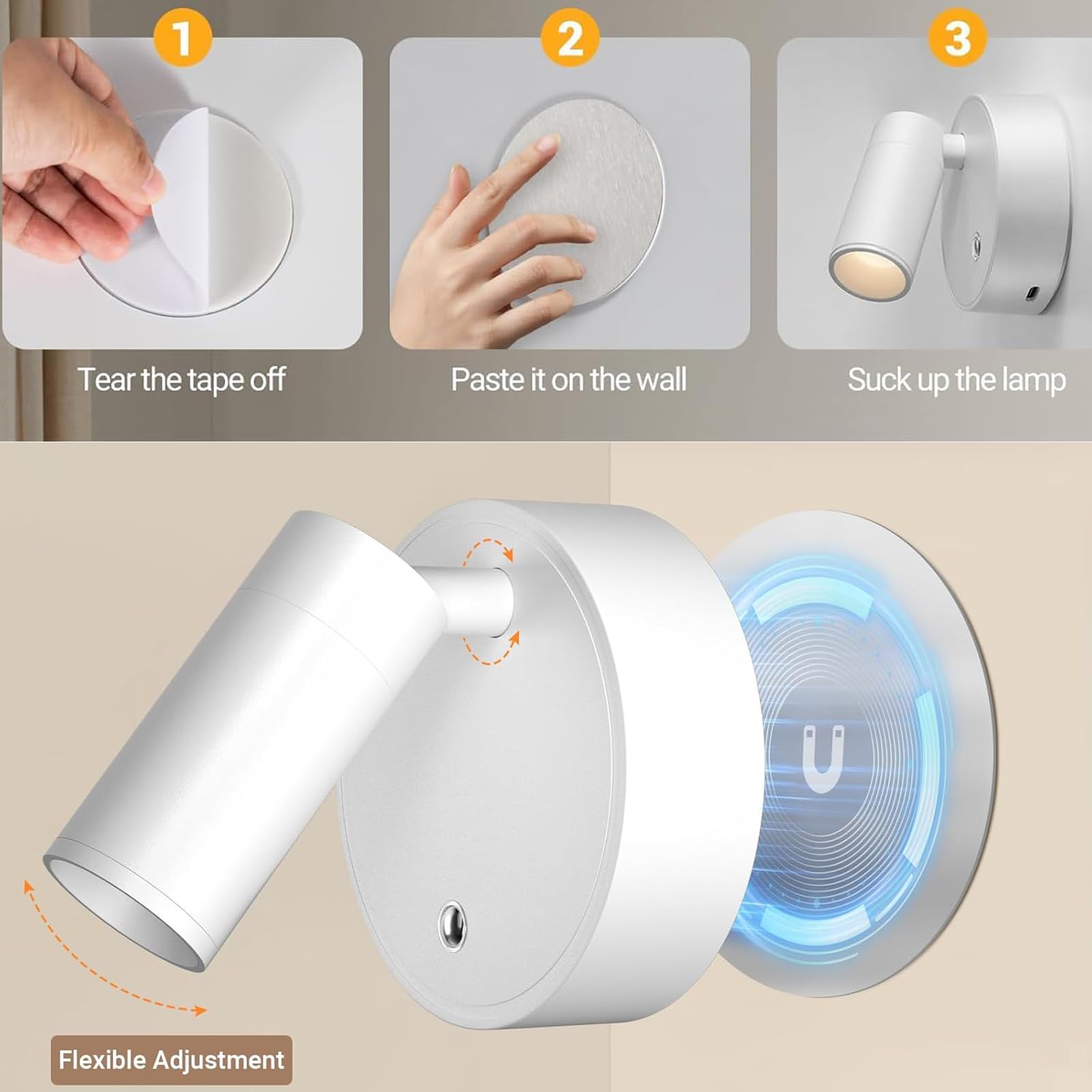 1
Tear the tape off

2
Paste it on the wall

3
Suck up the lamp

Flexible Adjustment