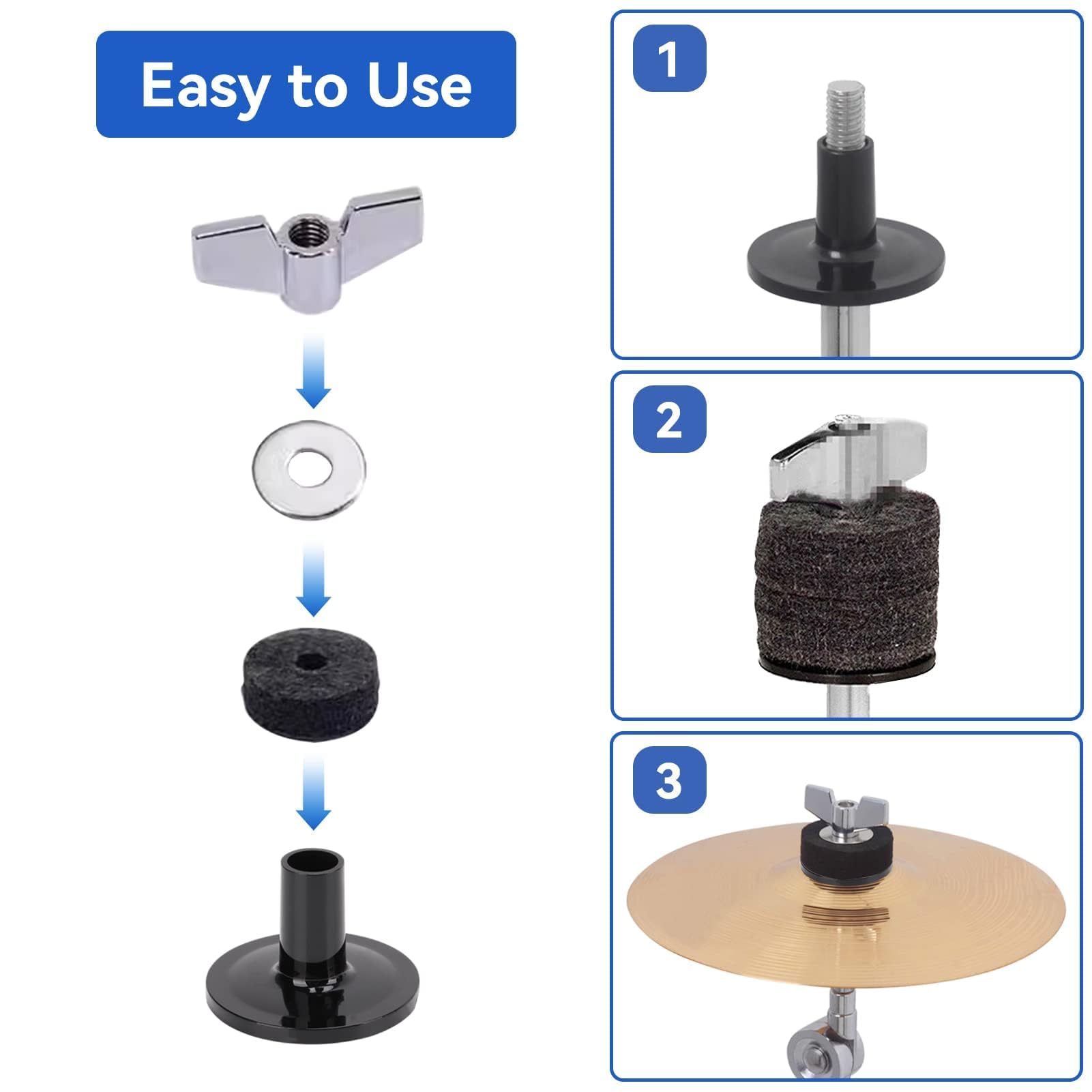 Easy to Use

1

2

3