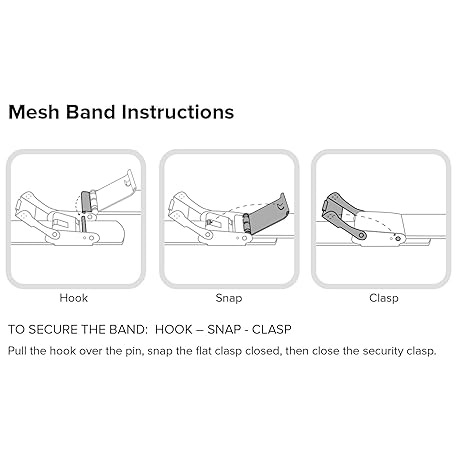 Mesh Band Instructions

Hook

Snap

Clasp

TO SECURE THE BAND: HOOK – SNAP - CLASP

Pull the hook over the pin, snap the flat clasp closed, then close the security clasp.