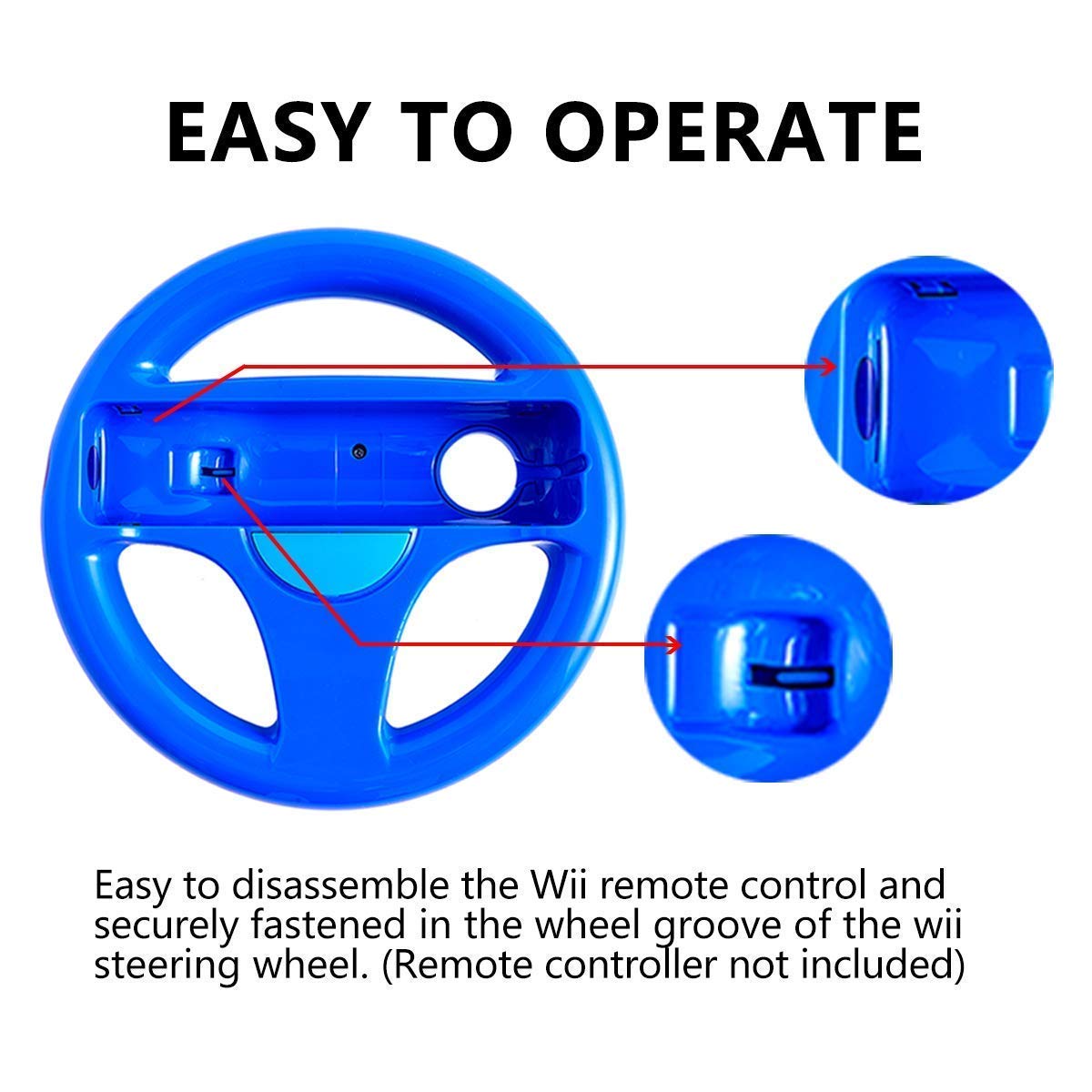 EASY TO OPERATE

Easy to disassemble the Wii remote control and securely fastened in the wheel groove of the wii steering wheel. (Remote controller not included)