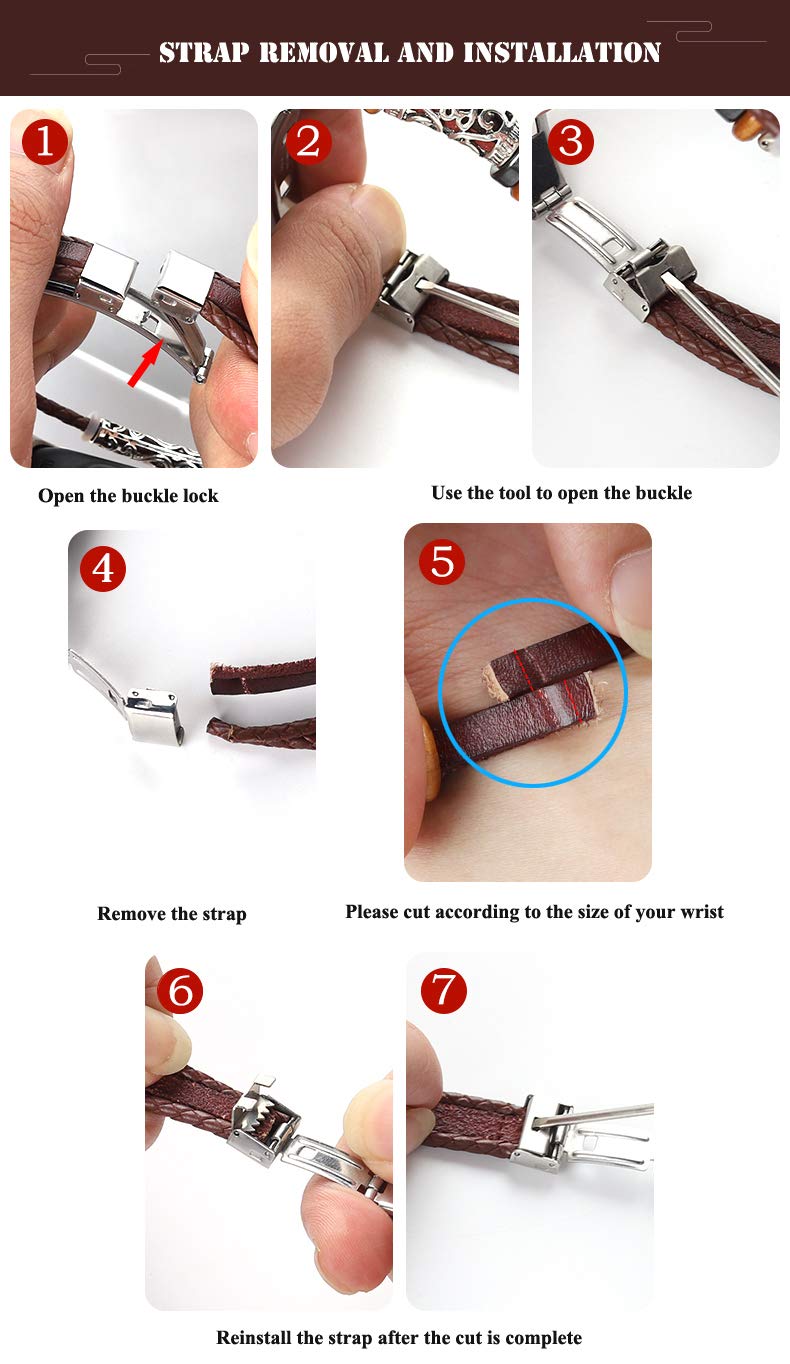 STRAP REMOVAL AND INSTALLATION

1

2

3

Open the buckle lock

Use the tool to open the buckle

4

5

Remove the strap

Please cut according to the size of your wrist

6

7

Reinstall the strap after the cut is complete